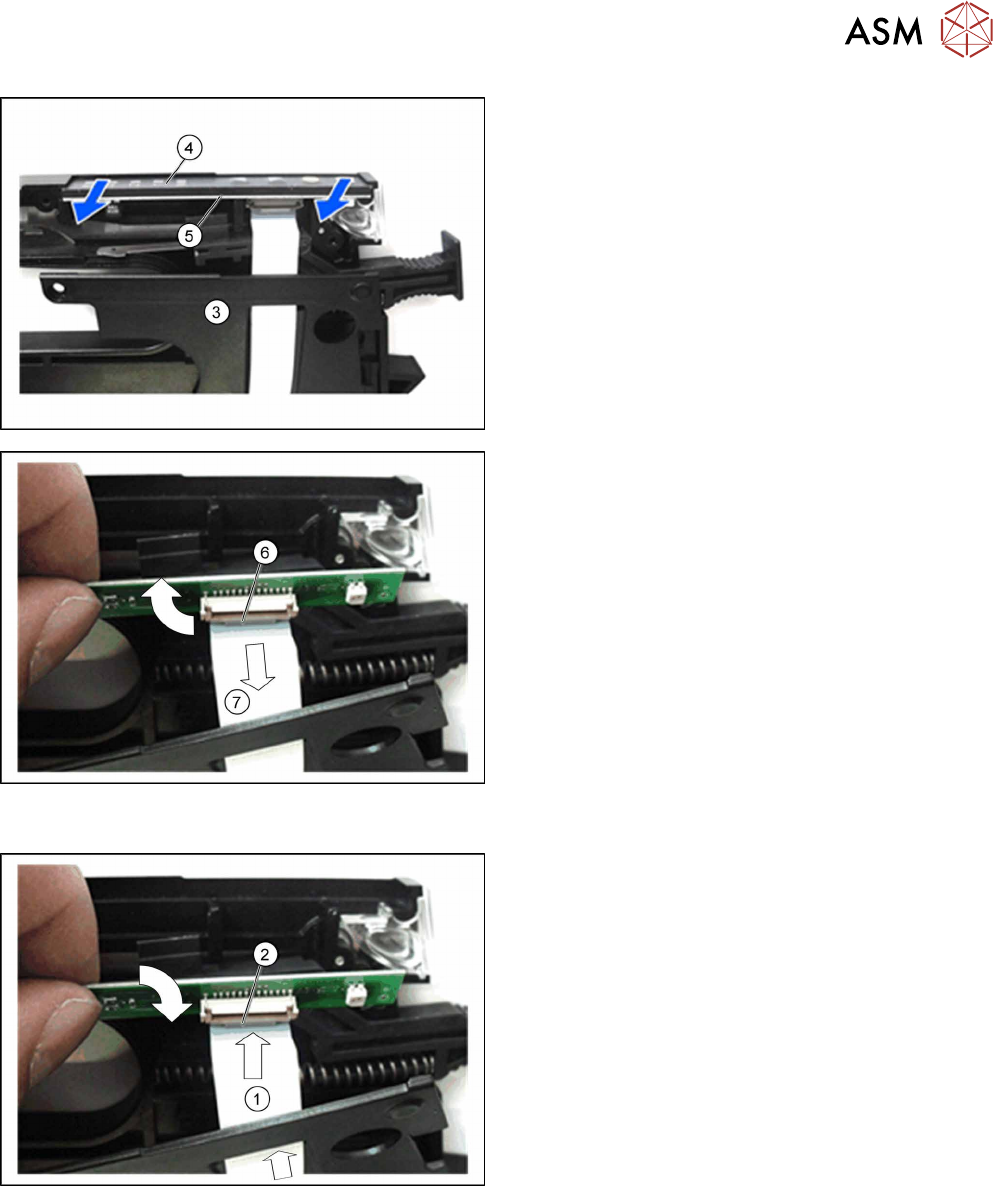 ASM

4
5
3

6
7

2
1