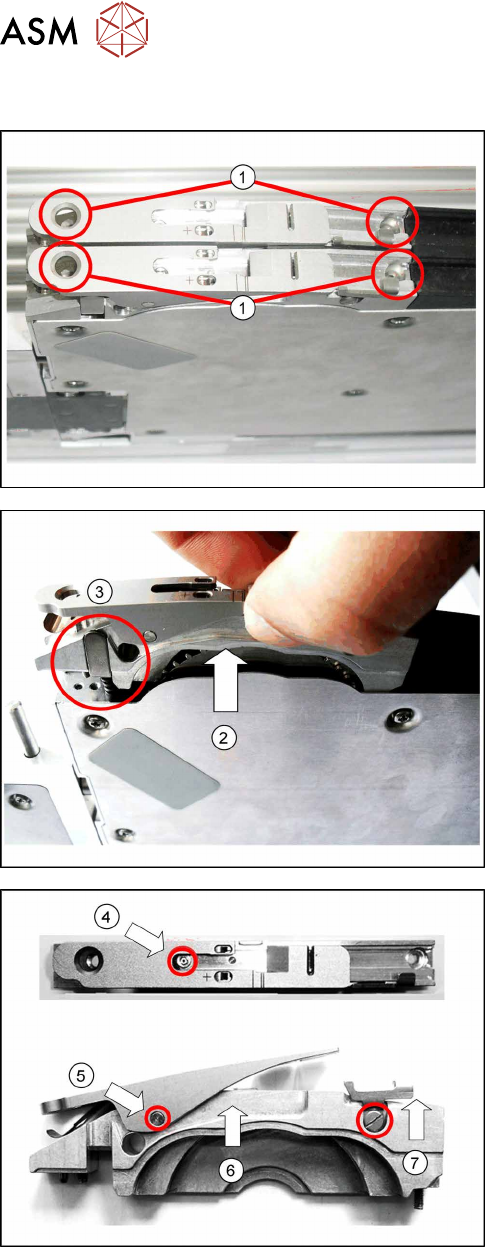 ASM

1

1

3

2

4

5

6

7