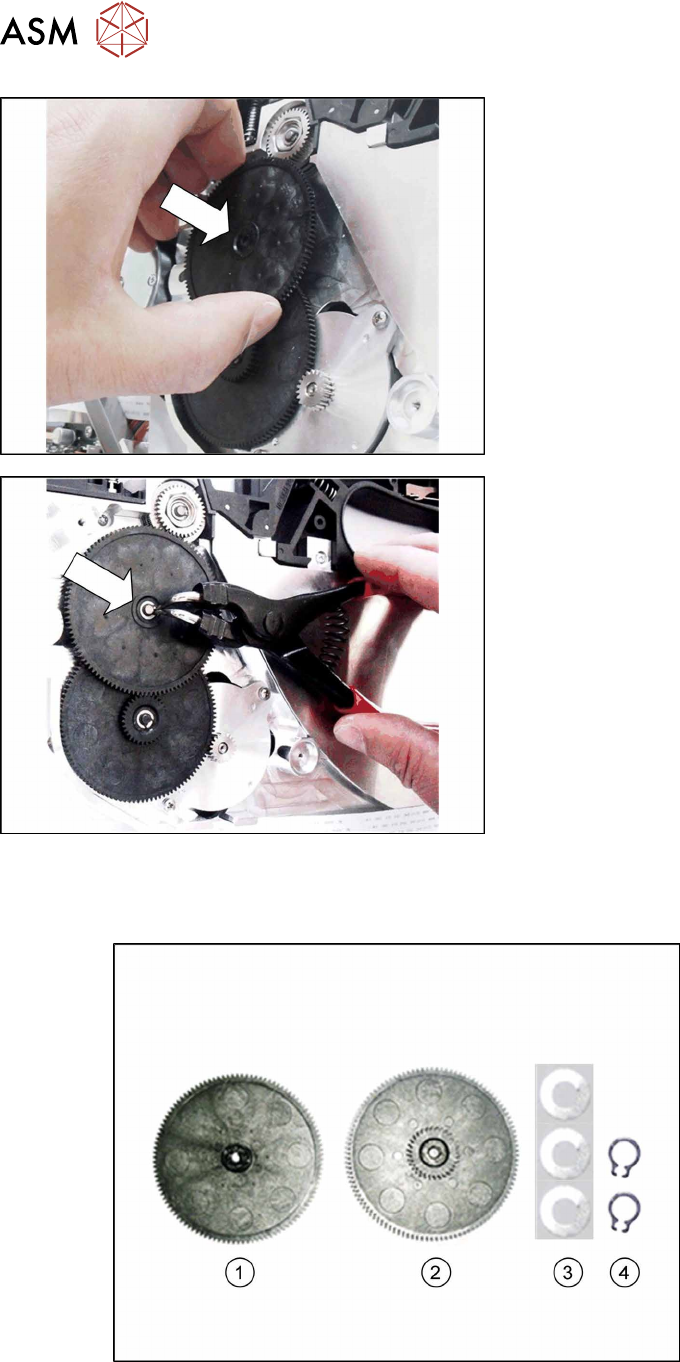 ASM

1

2

3

4