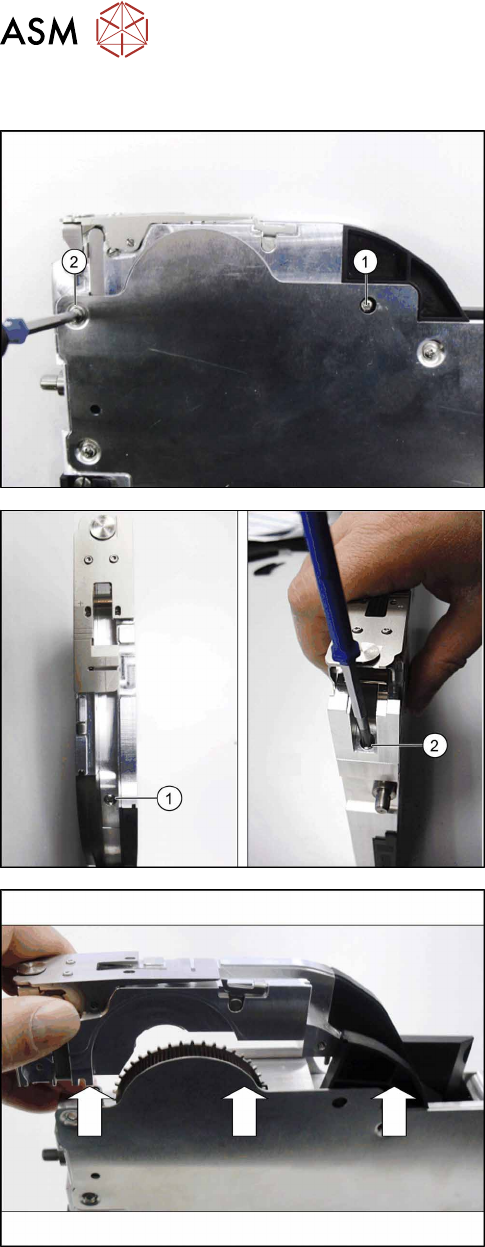 ASM

2
1

1
2