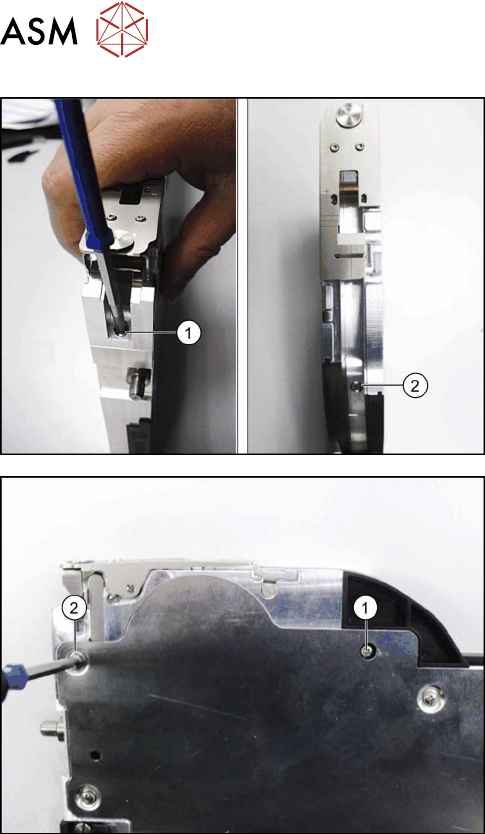 ASM

1

2

2

1