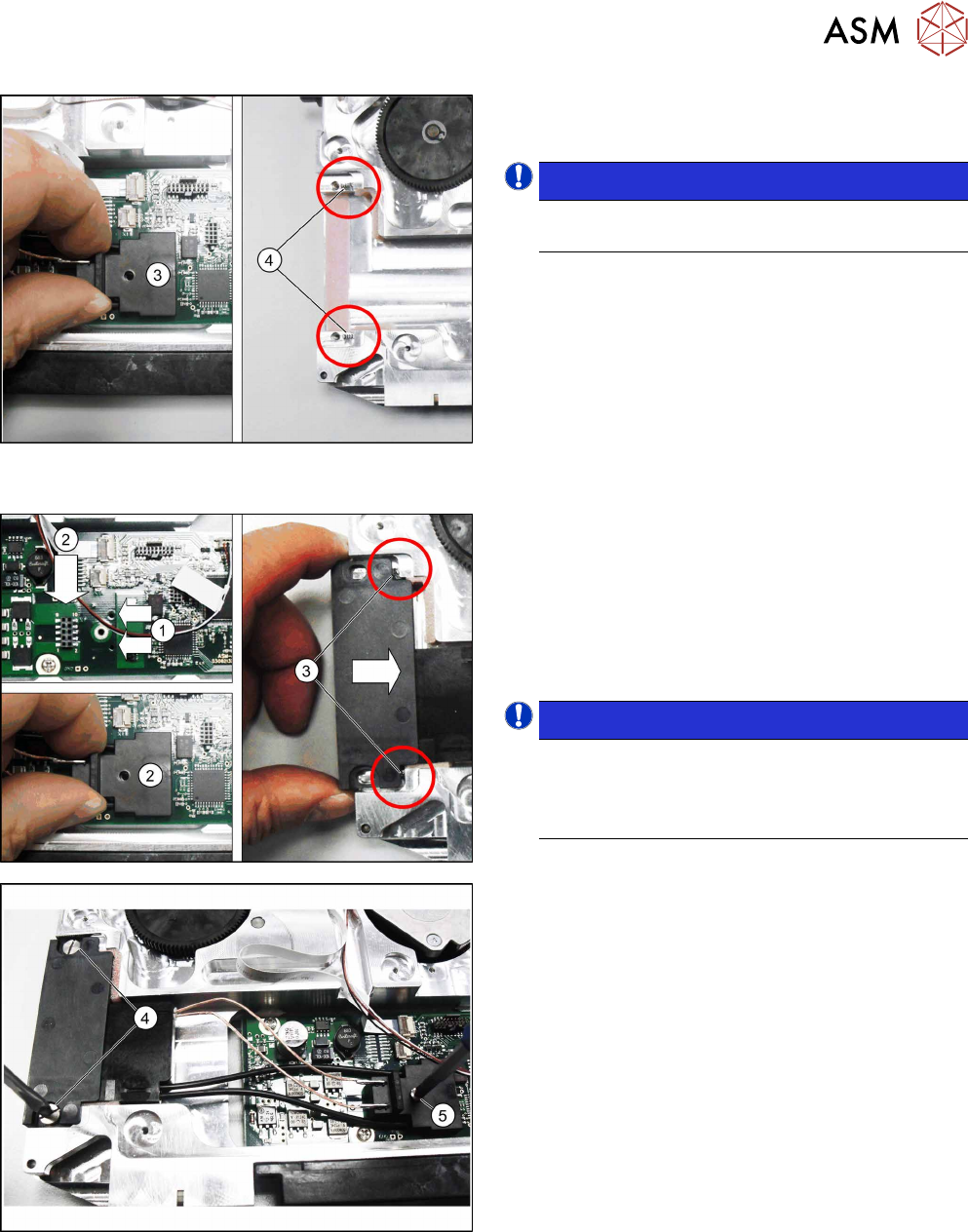 ASM

3

4

2

1

2

3

4

5