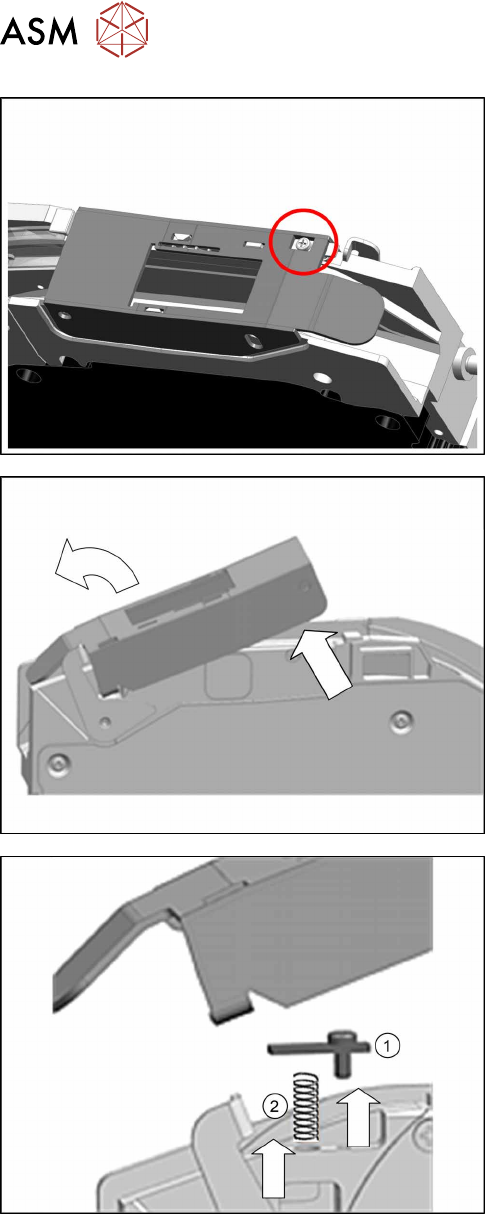 ASM

1

2