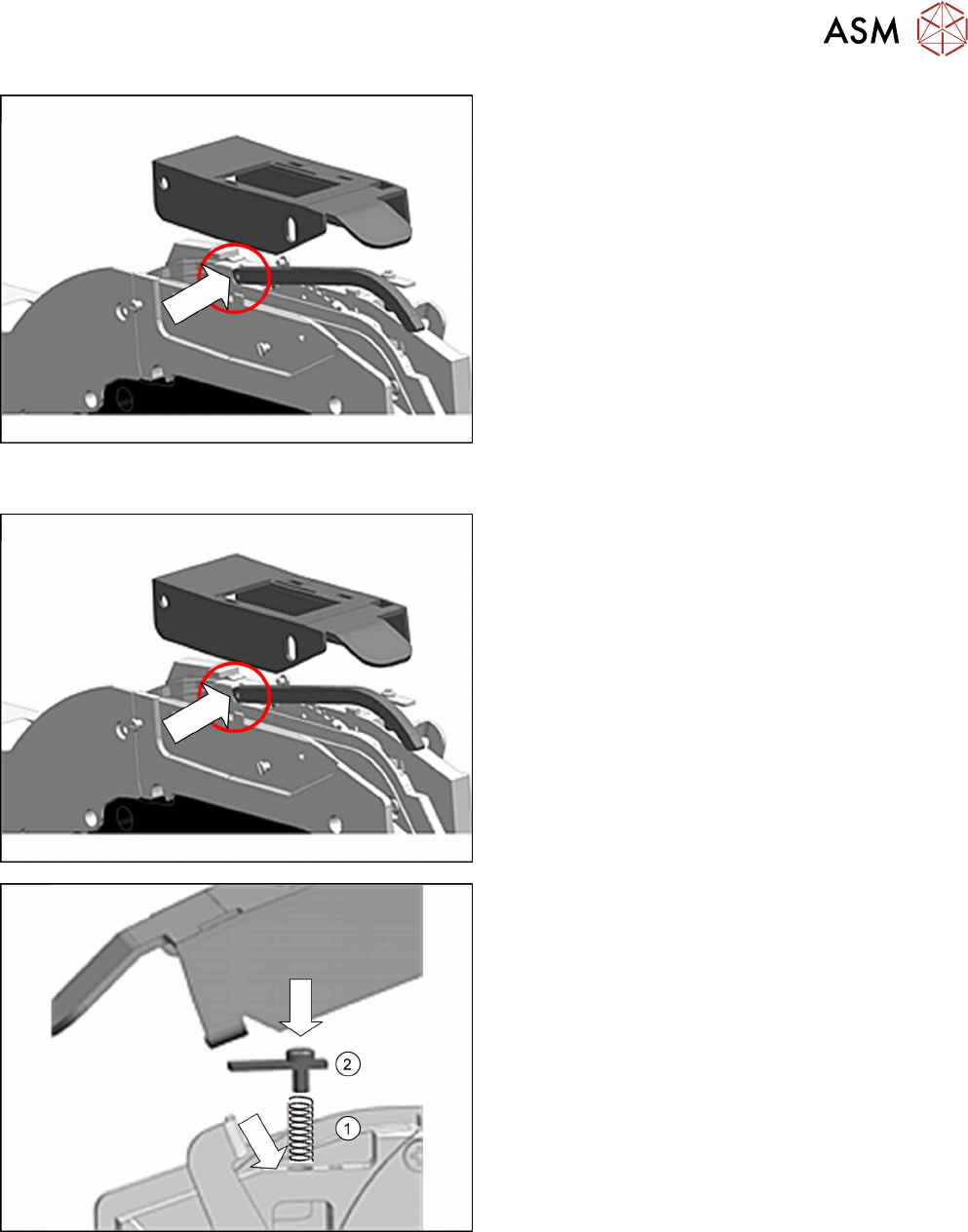 ASM

2

1