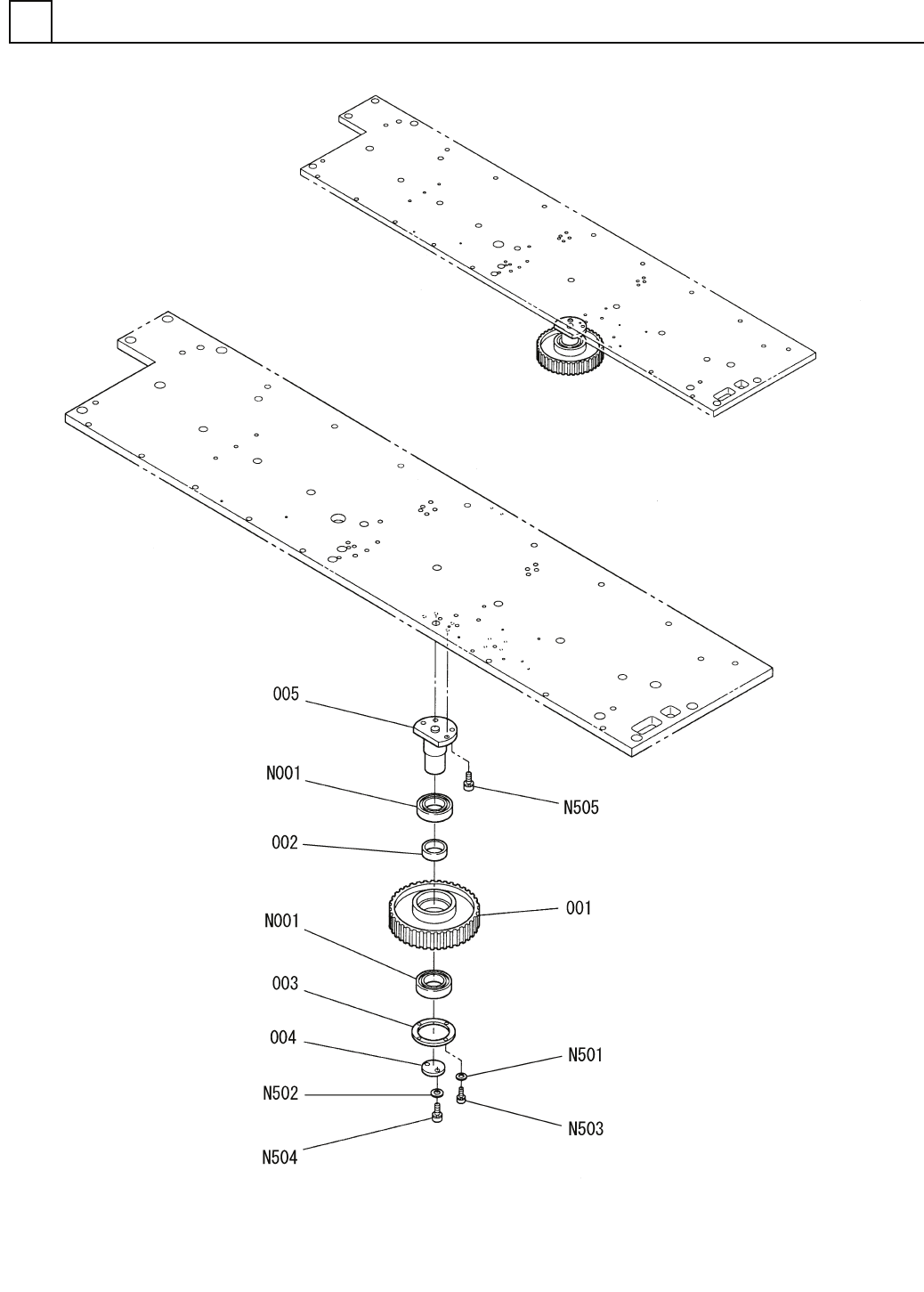 005

N001

N505

002

001

N001

003

004

N501

N502

N503

N504