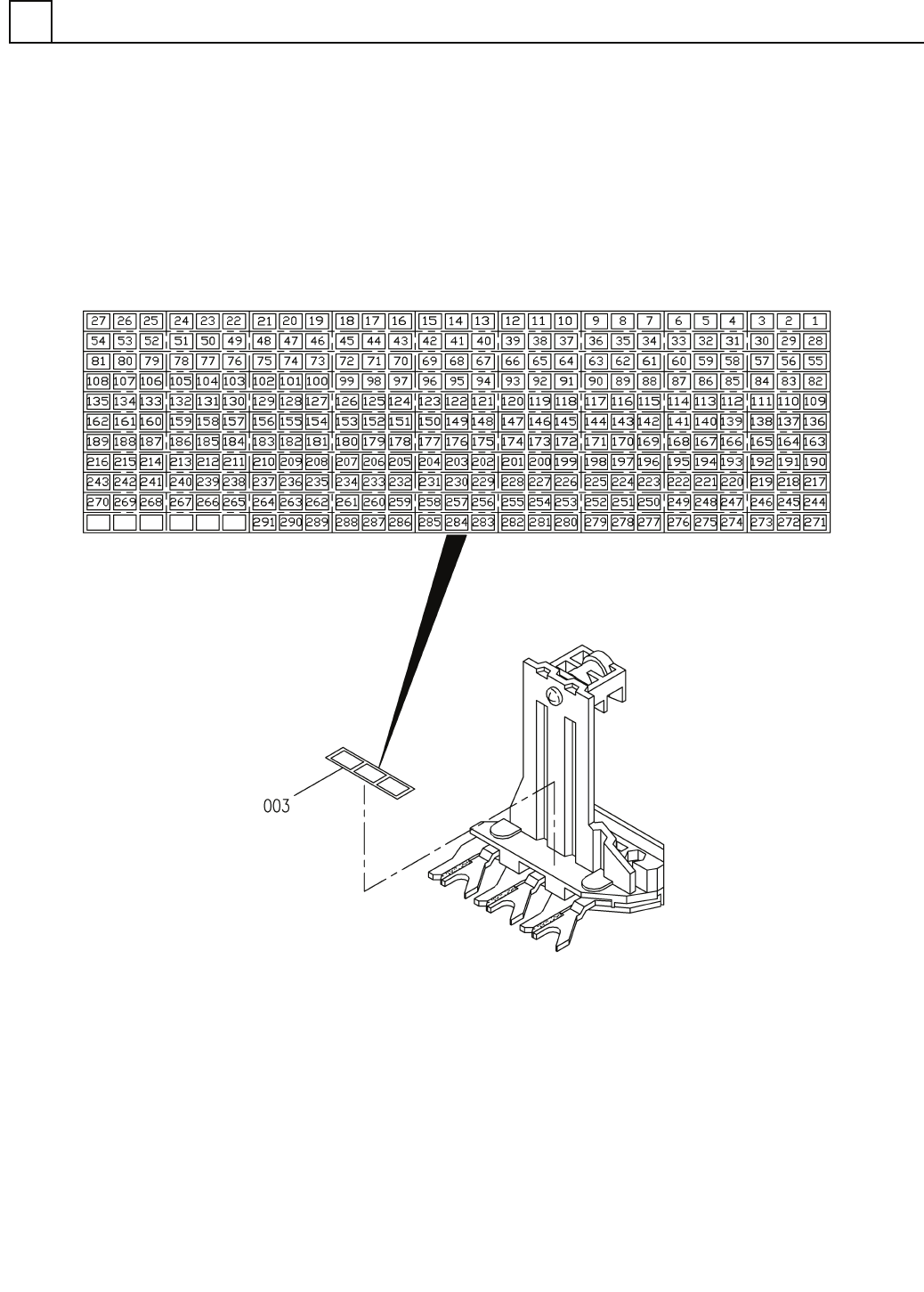 | 27 | 26 | 25 | 24 | 23 | 22 | 21 | 20 | 19 | 18 | 17 | 16 | 15 | 14 | 13 | 12 | 11 | 10 | 9 | 8 | 7 | 6 | 5 | 4 | 3 | 2 | 1 |
|---|---|---|---|---|---|---|---|---|---|---|---|---|---|---|---|---|---|---|---|---|---|---|---|---|---|---|
| 54 | 53 | 52 | 51 | 50 | 49 | 48 | 47 | 46 | 45 | 44 | 43 | 42 | 41 | 40 | 39 | 38 | 37 | 36 | 35 | 34 | 33 | 32 | 31 | 30 | 29 | 28 |
| 81 | 80 | 79 | 78 | 77 | 76 | 75 | 74 | 73 | 72 | 71 | 70 | 69 | 68 | 67 | 66 | 65 | 64 | 63 | 62 | 61 | 60 | 59 | 58 | 57 | 56 | 55 |
| 108 | 107 | 106 | 105 | 104 | 103 | 102 | 101 | 100 | 99 | 98 | 97 | 96 | 95 | 94 | 93 | 92 | 91 | 90 | 89 | 88 | 87 | 86 | 85 | 84 | 83 | 82 |
| 135 | 134 | 133 | 132 | 131 | 130 | 129 | 128 | 127 | 126 | 125 | 124 | 123 | 122 | 121 | 120 | 119 | 118 | 117 | 116 | 115 | 114 | 113 | 112 | 111 | 110 | 109 |
| 162 | 161 | 160 | 159 | 158 | 157 | 156 | 155 | 154 | 153 | 152 | 151 | 150 | 149 | 148 | 147 | 146 | 145 | 144 | 143 | 142 | 141 | 140 | 139 | 138 | 137 | 136 |
| 189 | 188 | 187 | 186 | 185 | 184 | 183 | 182 | 181 | 180 | 179 | 178 | 177 | 176 | 175 | 174 | 173 | 172 | 171 | 170 | 169 | 168 | 167 | 166 | 165 | 164 | 163 |
| 216 | 215 | 214 | 213 | 212 | 211 | 210 | 209 | 208 | 207 | 206 | 205 | 204 | 203 | 202 | 201 | 200 | 199 | 198 | 197 | 196 | 195 | 194 | 193 | 192 | 191 | 190 |
| 243 | 242 | 241 | 240 | 239 | 238 | 237 | 236 | 235 | 234 | 233 | 232 | 231 | 230 | 229 | 228 | 227 | 226 | 225 | 224 | 223 | 222 | 221 | 220 | 219 | 218 | 217 |
| 270 | 269 | 268 | 267 | 266 | 265 | 264 | 263 | 262 | 261 | 260 | 259 | 258 | 257 | 256 | 255 | 254 | 253 | 252 | 251 | 250 | 249 | 248 | 247 | 246 | 245 | 244 |
| | | | | | | 291 | 290 | 289 | 288 | 287 | 286 | 285 | 284 | 283 | 282 | 281 | 280 | 279 | 278 | 277 | 276 | 275 | 274 | 273 | 272 | 271 |

003