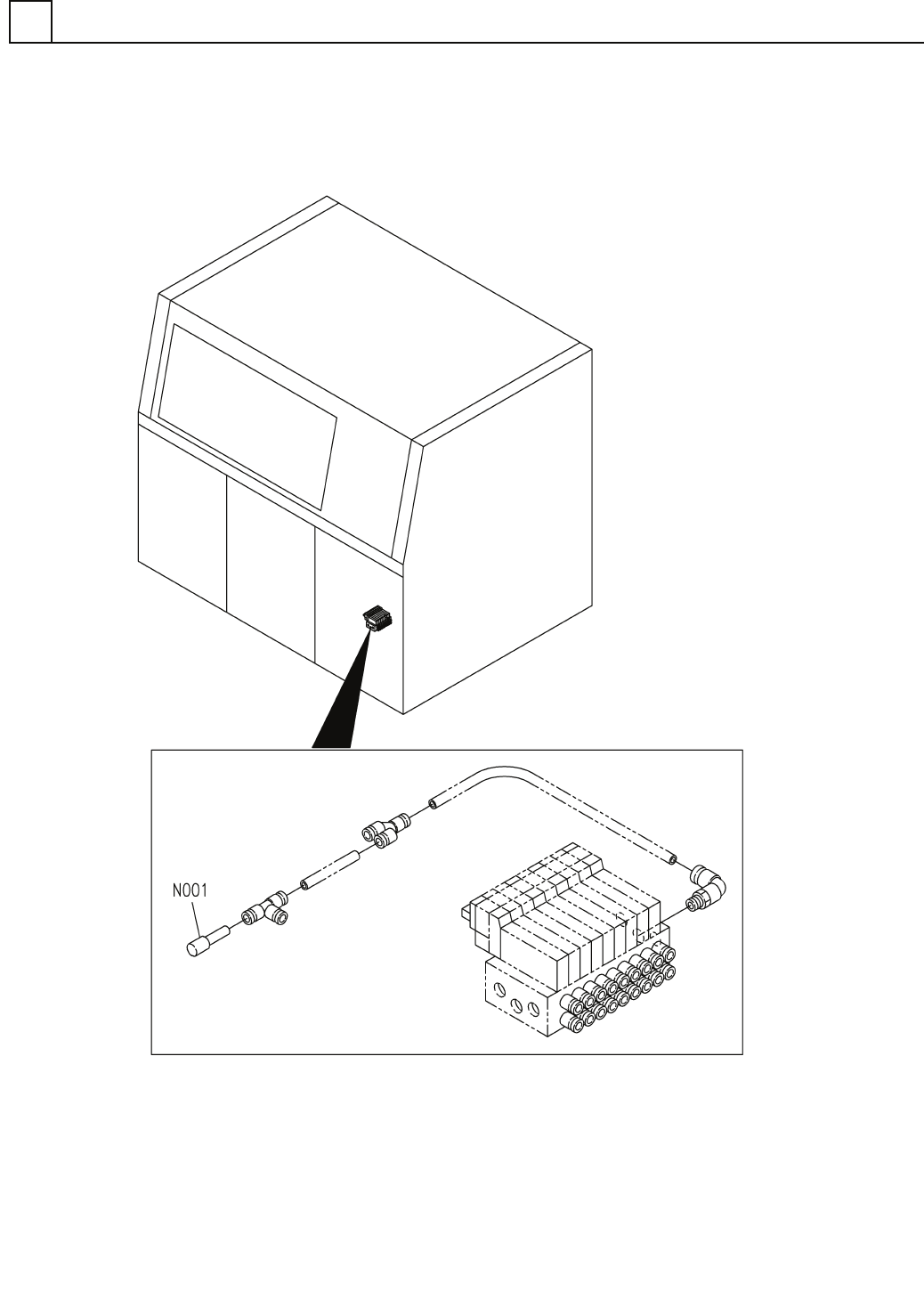 N001