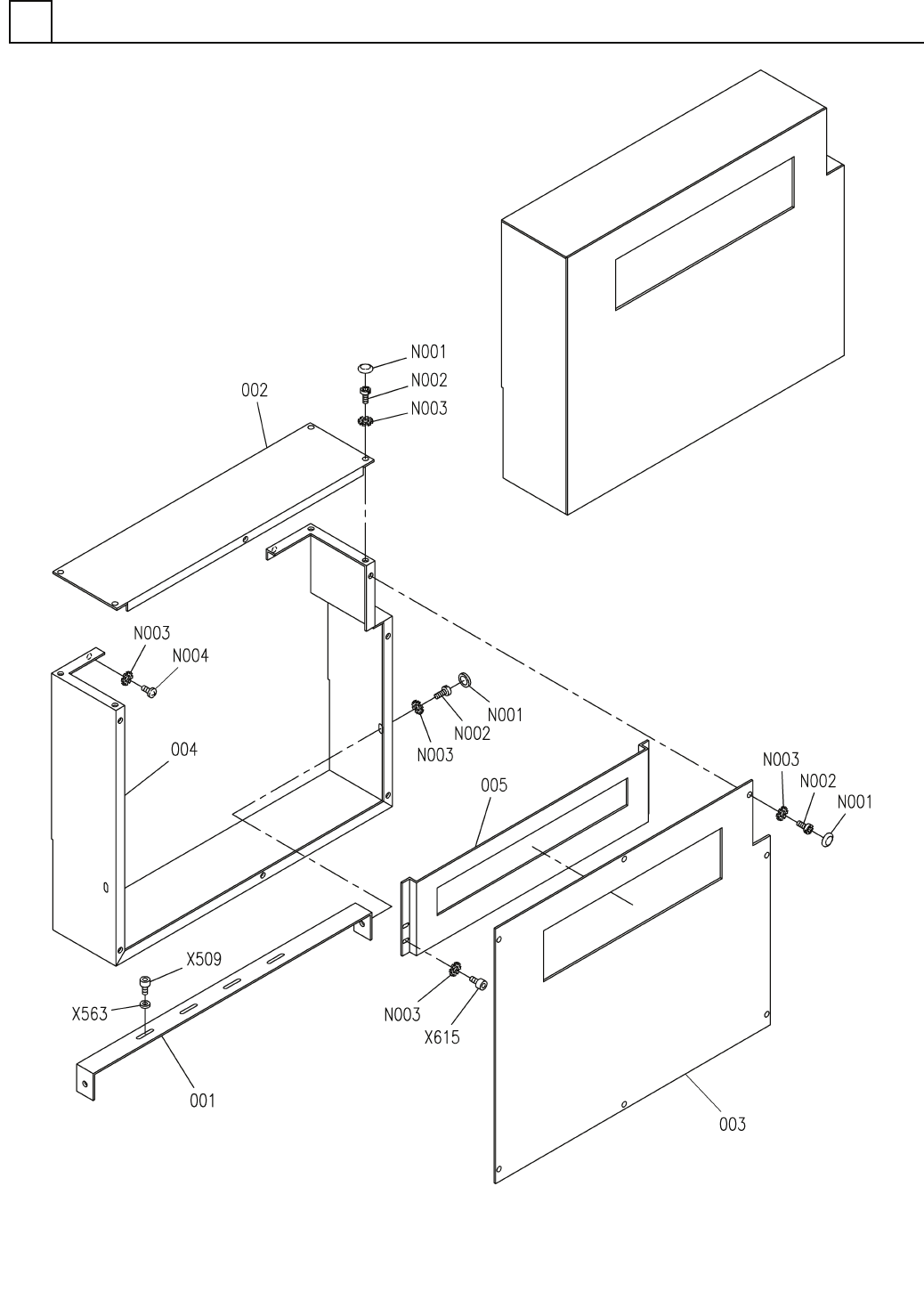 N001
N002
N003
002
N003
N004
N001
N002
N003
004
005
N003
N002
N001
X509
X563
N003
X615
001
003