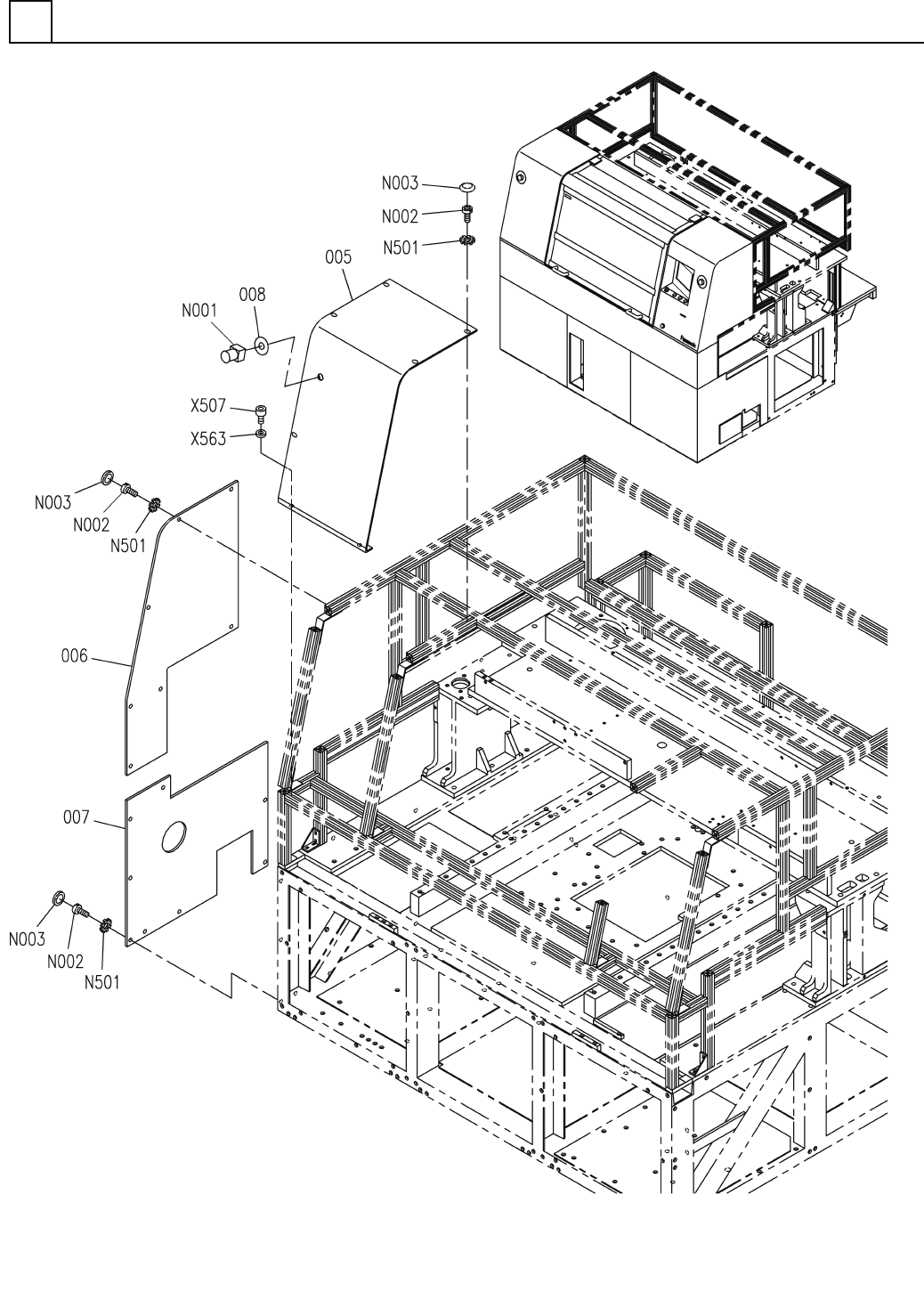 N003
N002
N501
005
008
N001
X507
X563
N003
N002
N501
006
007
N003
N002
N501