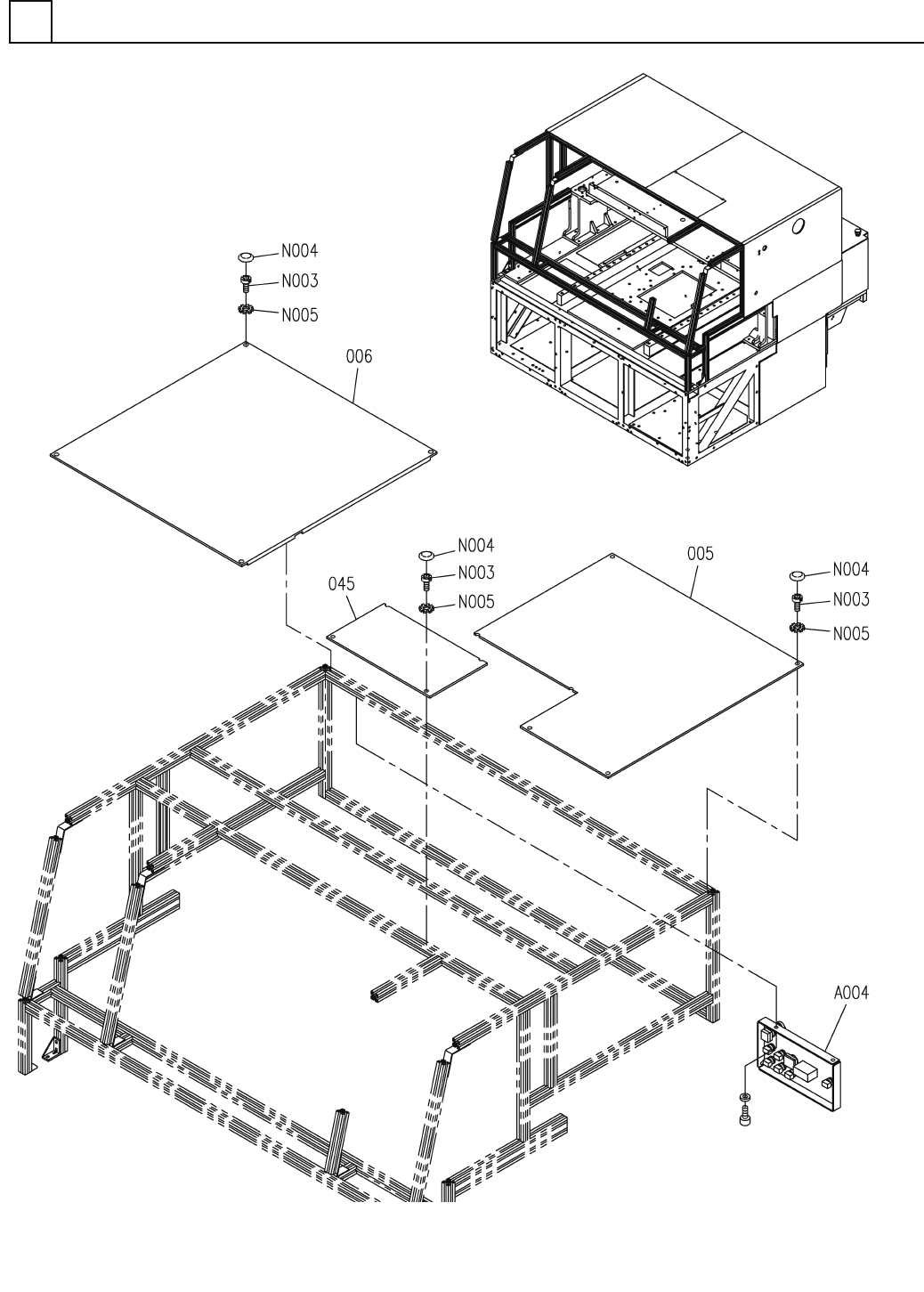 N004
N003
N005
006
N004
N003
N005
045
005
N004
N003
N005
A004