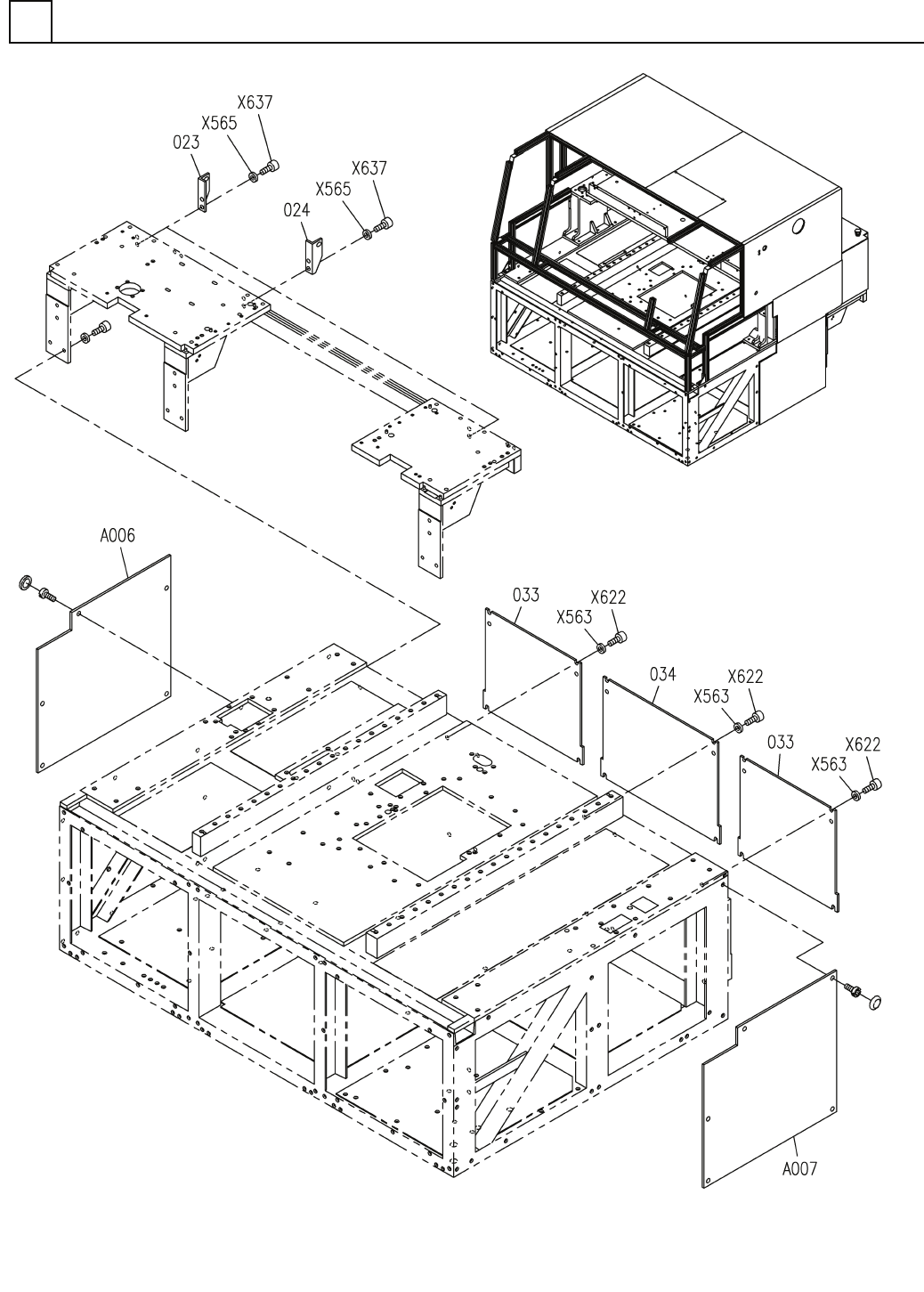 X637
X565
023
X637
X565
024
A006
033
X622
X563
034
X622
X563
033
X622
X563
A007