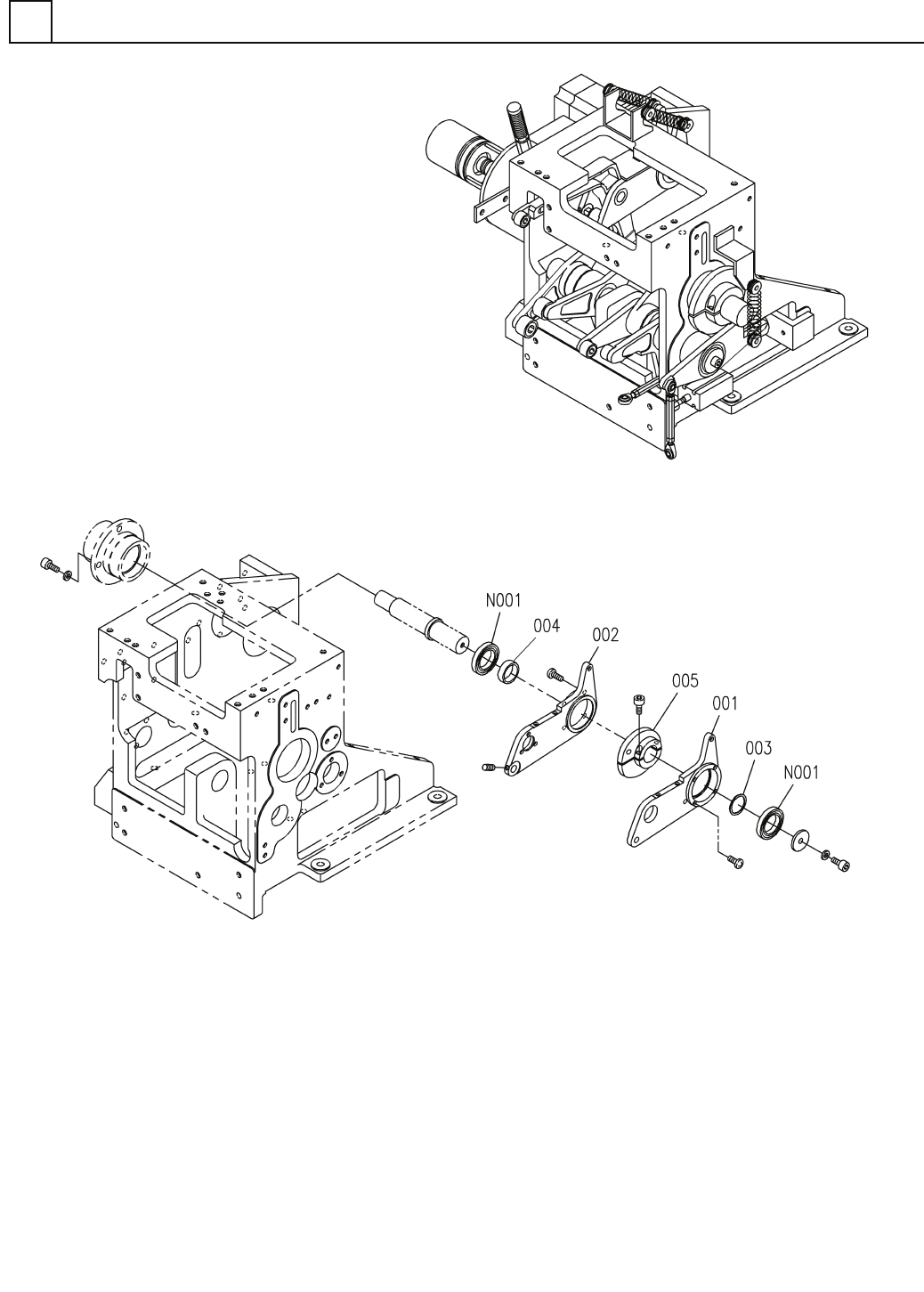 N001
004
002
005
001
003
N001