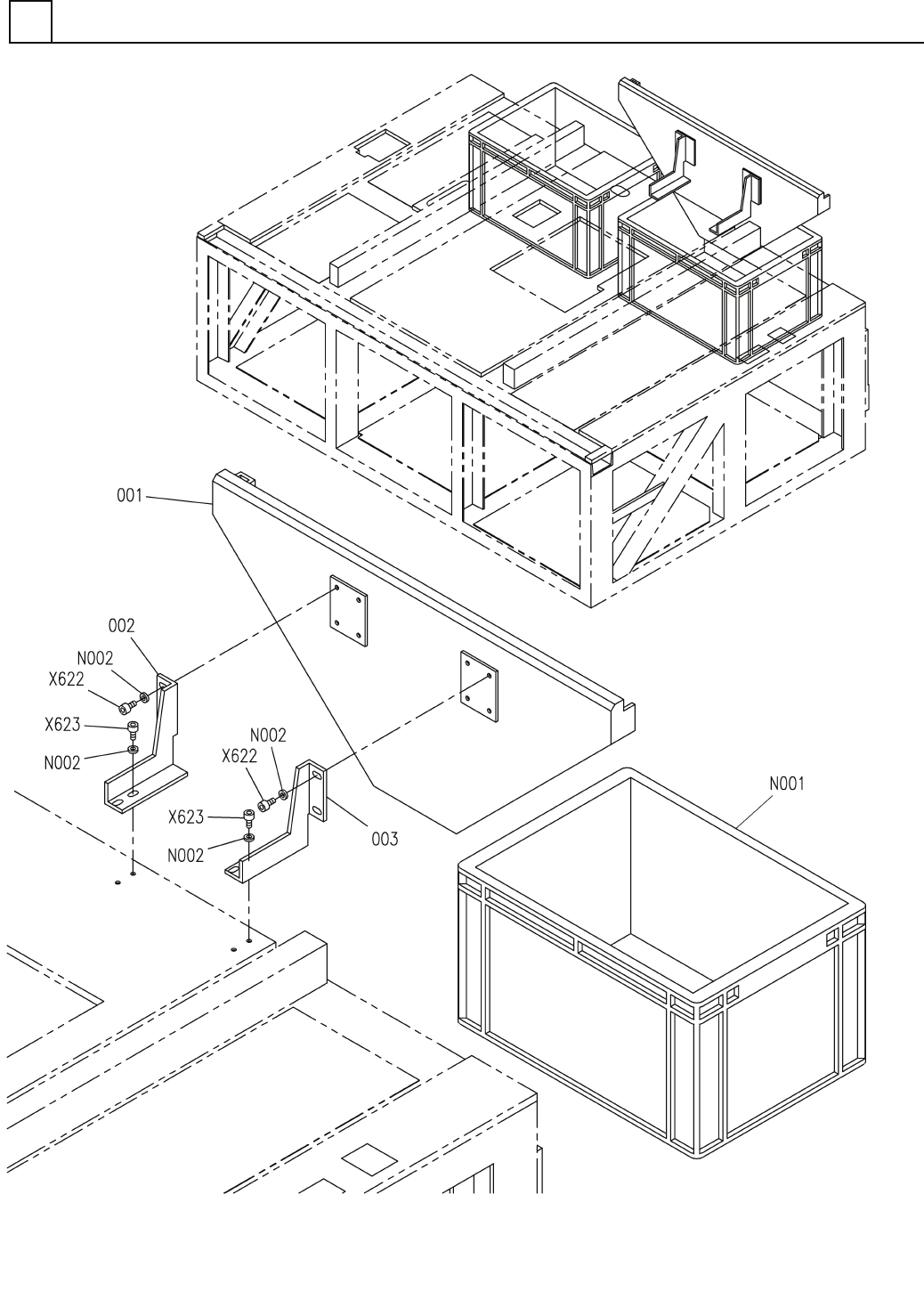 001

002

N002

X622

X623

N002

N002

X622

X623

N002

003

N001