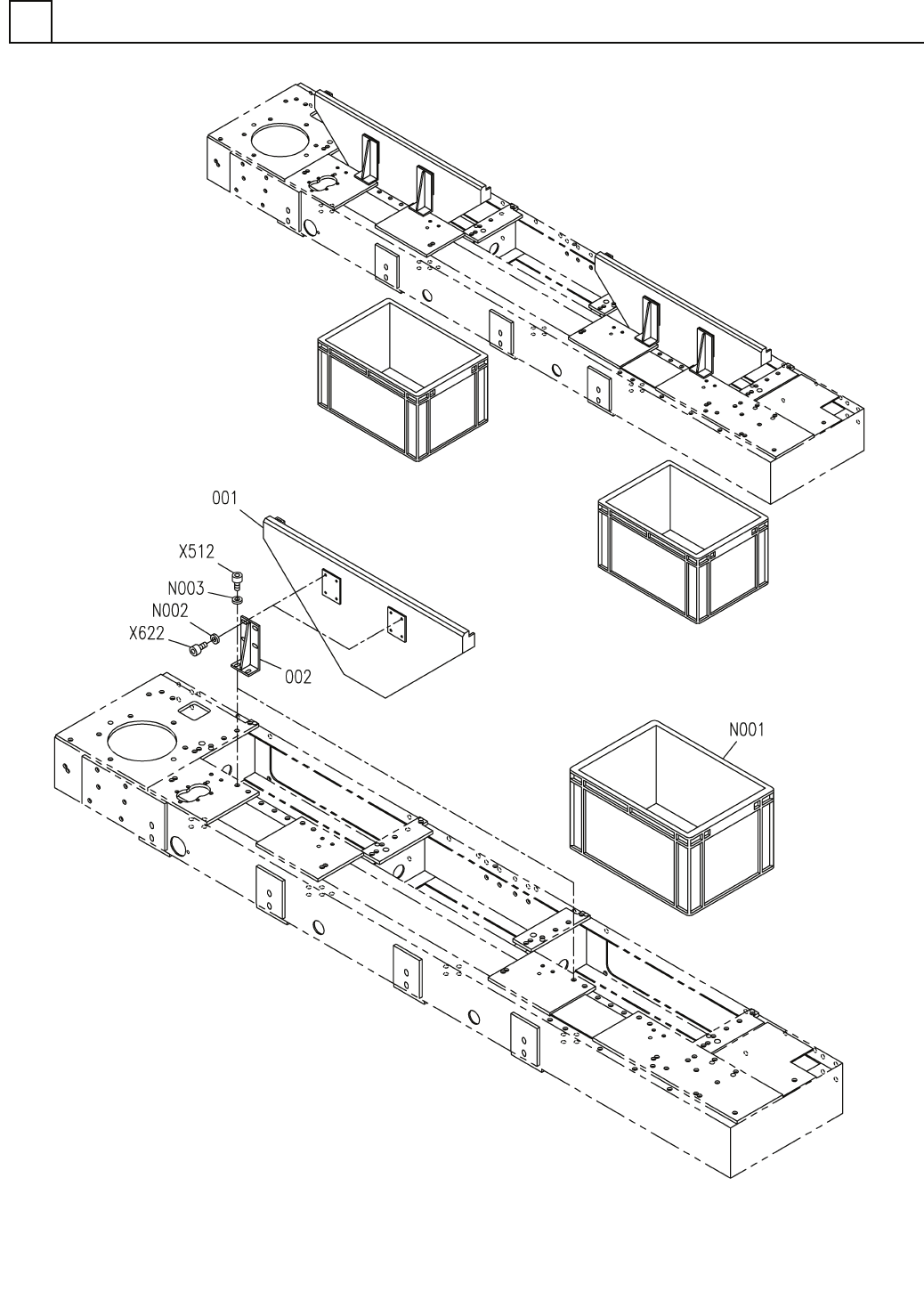 001
X512
N003
N002
X622
002
N001