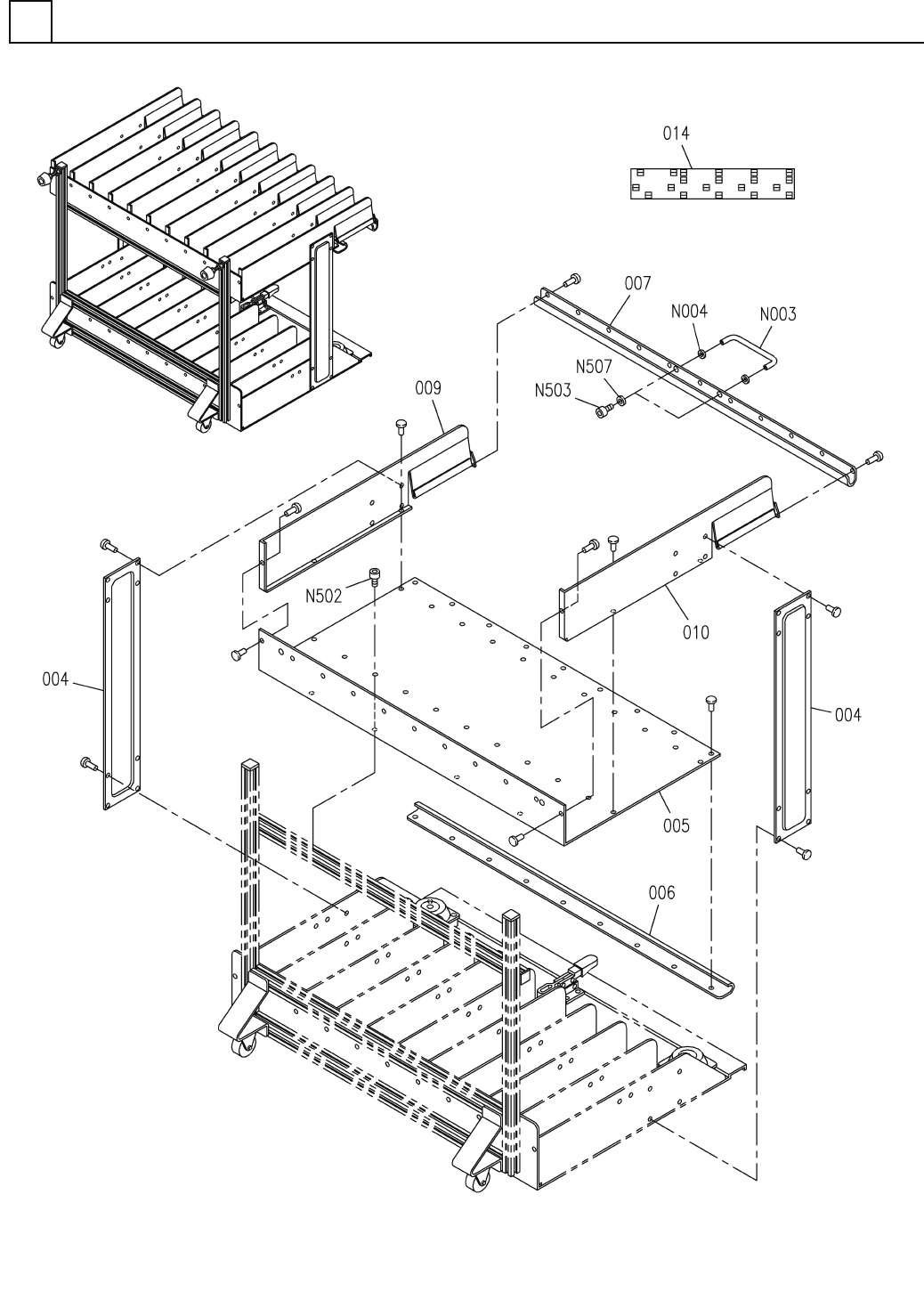 014

007

N004

N003

N507

N503

009

N502

010

004

004

005

006