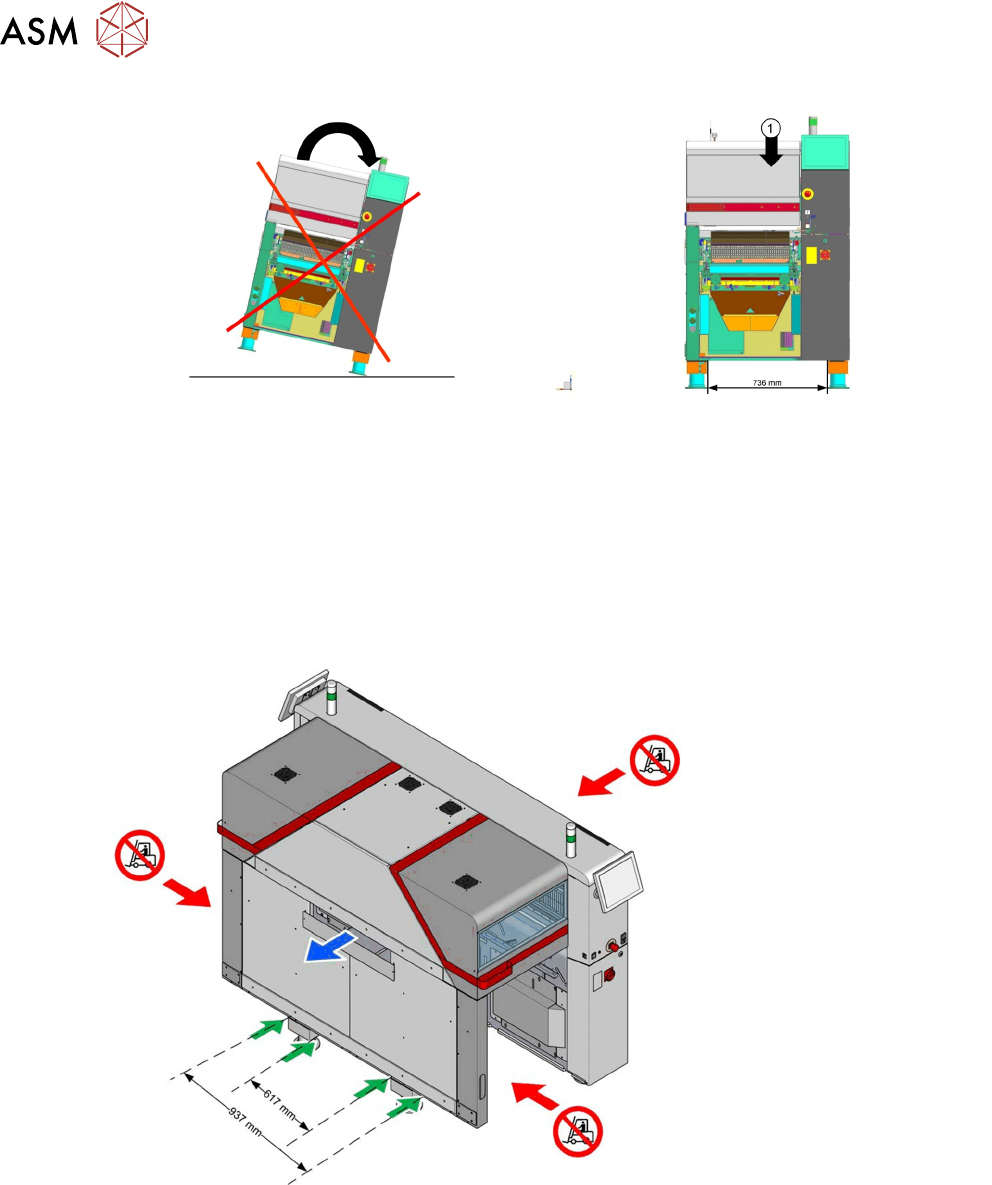 ASM

1

736 mm

617 mm

937 mm