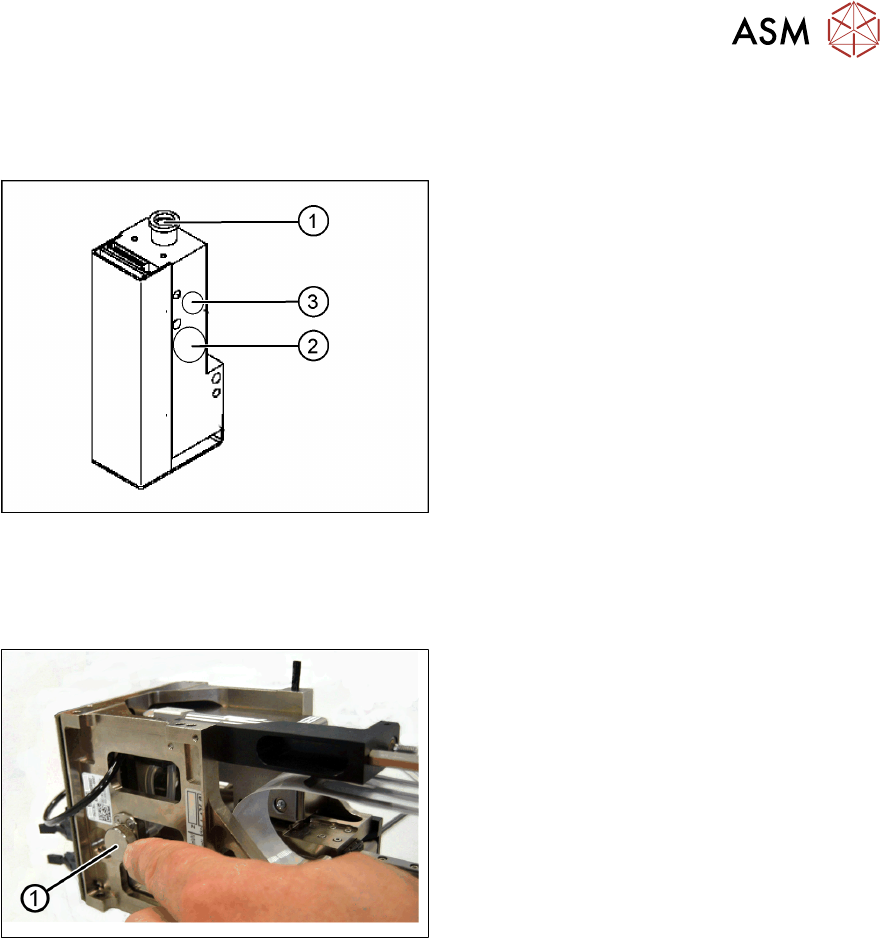 ASM

1
3
2

1