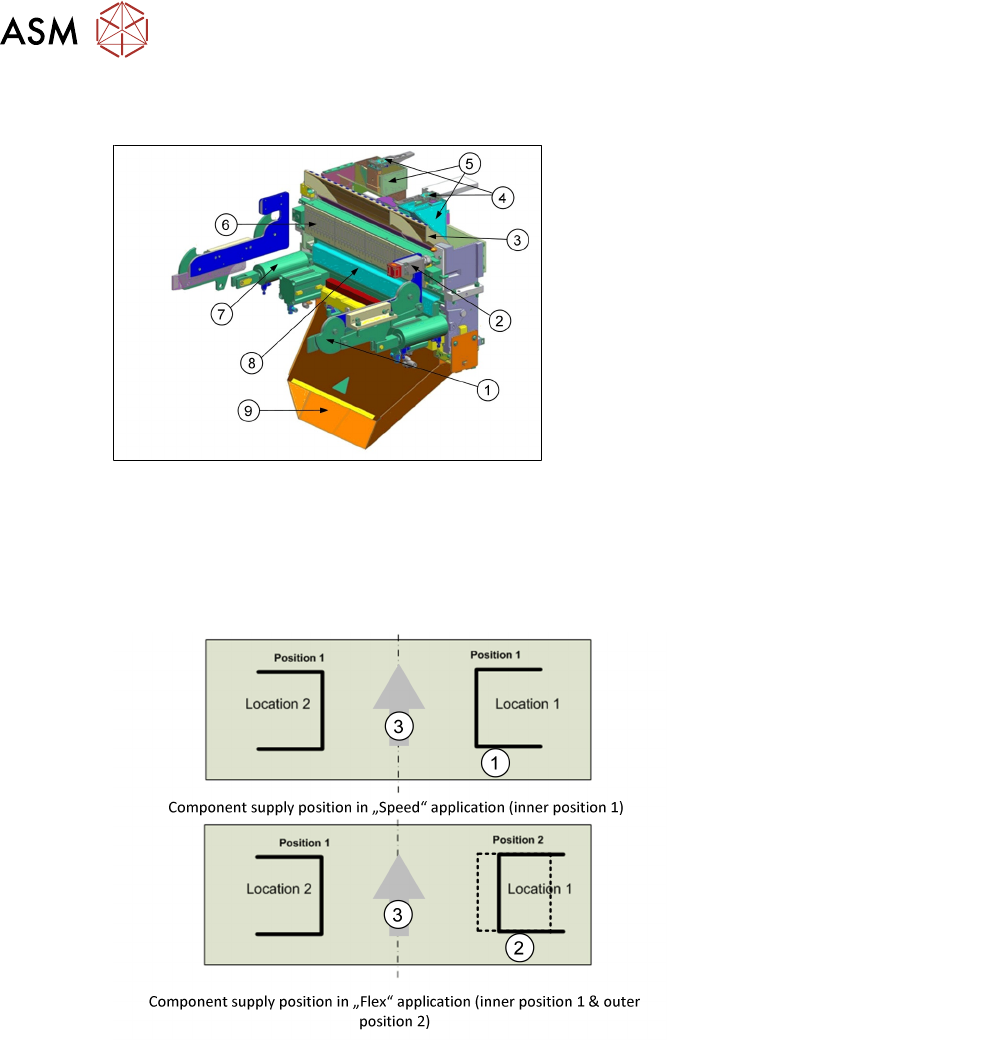 ASM

5
4
6
3
7
2
8
1
9

Position 1
Location 2
3
Position 1
Location 1
1

Component supply position in „Speed“ application (inner position 1)

Position 1
Location 2
3
Position 2
Location 1
2

Component supply position in „Flex“ application (inner position 1 & outer position 2)