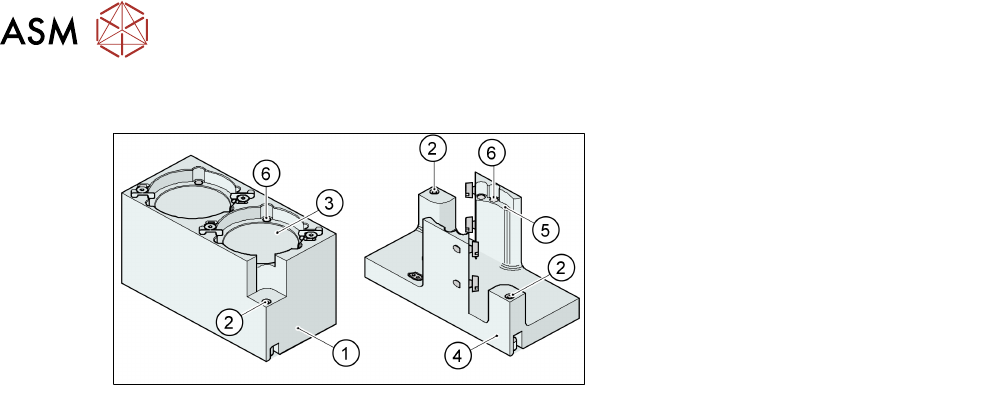 ASM

6
3
2
1
2
6
5
2
4