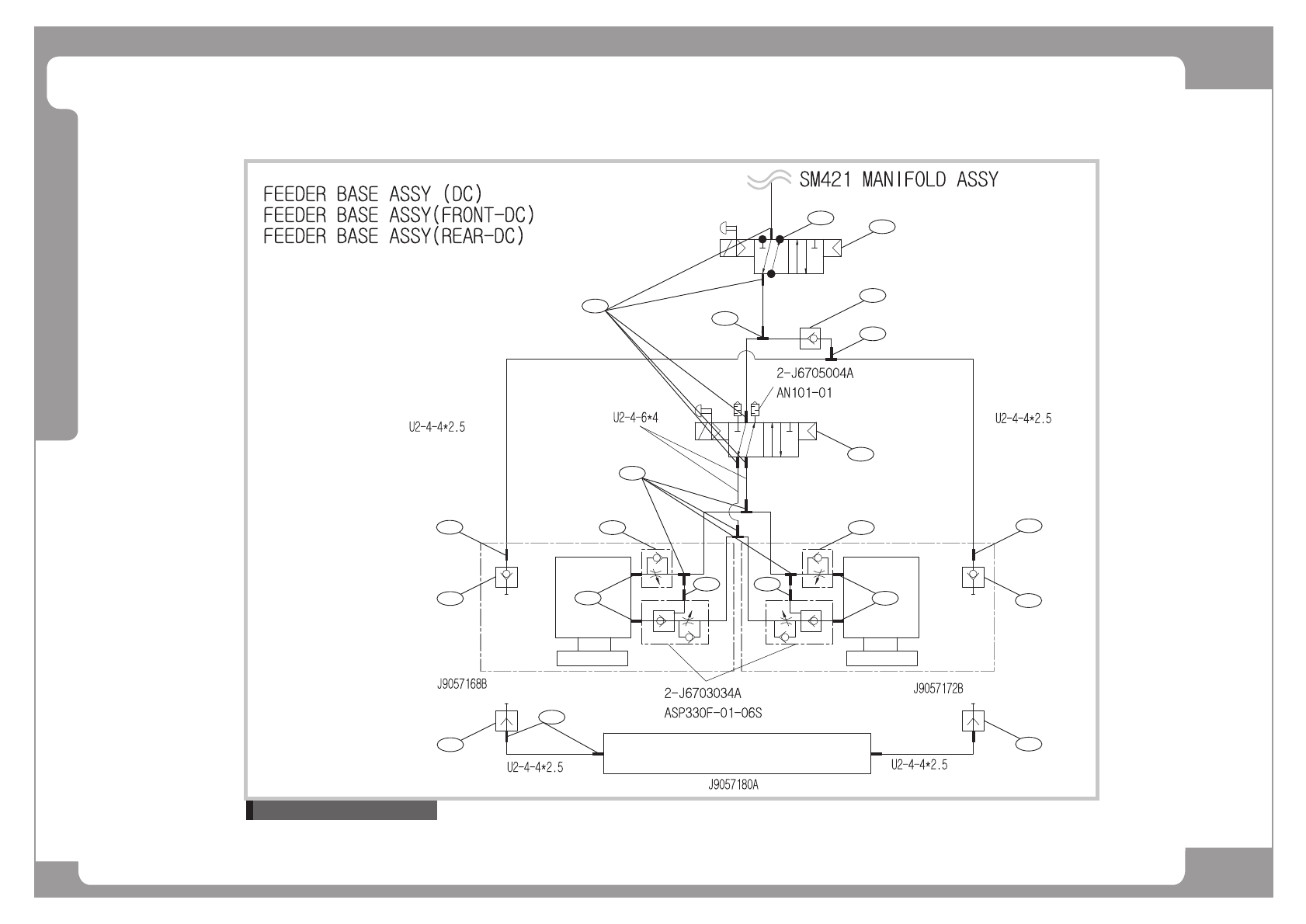 FEEDER BASE ASSY (DC)
FEEDER BASE ASSY(FRONT-DC)
FEEDER BASE ASSY(REAR-DC)

SM421 MANIFOLD ASSY

2-J6705004A
AN101-01

U2-4-4*2.5

U2-4-6*4

U2-4-4*2.5

J9057168B

2-J6703034A
ASP330F-01-06S

J9057172B

U2-4-4*2.5

J9057180A

U2-4-4*2.5