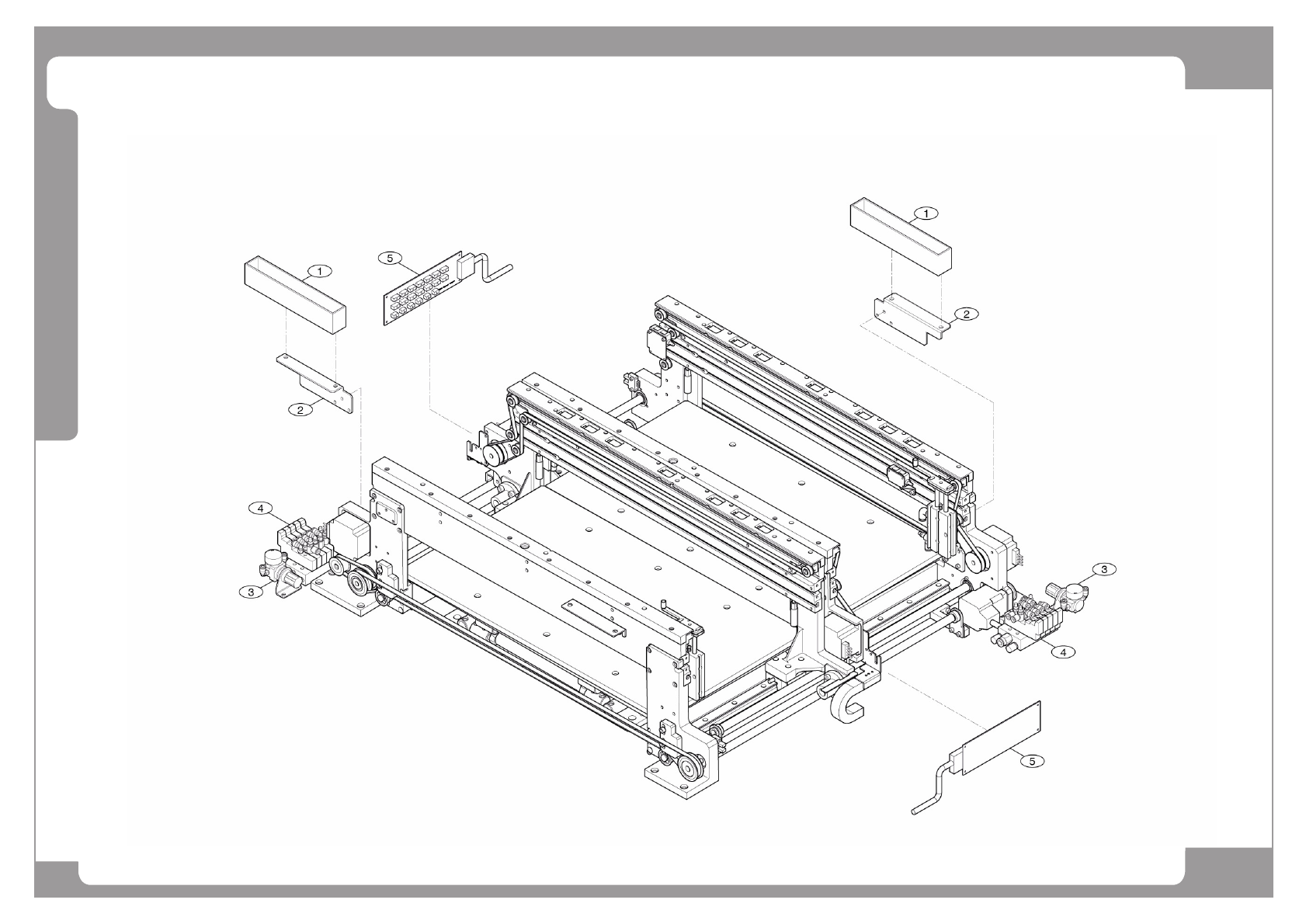 1
5
1
2
2
4
3
3
4
5