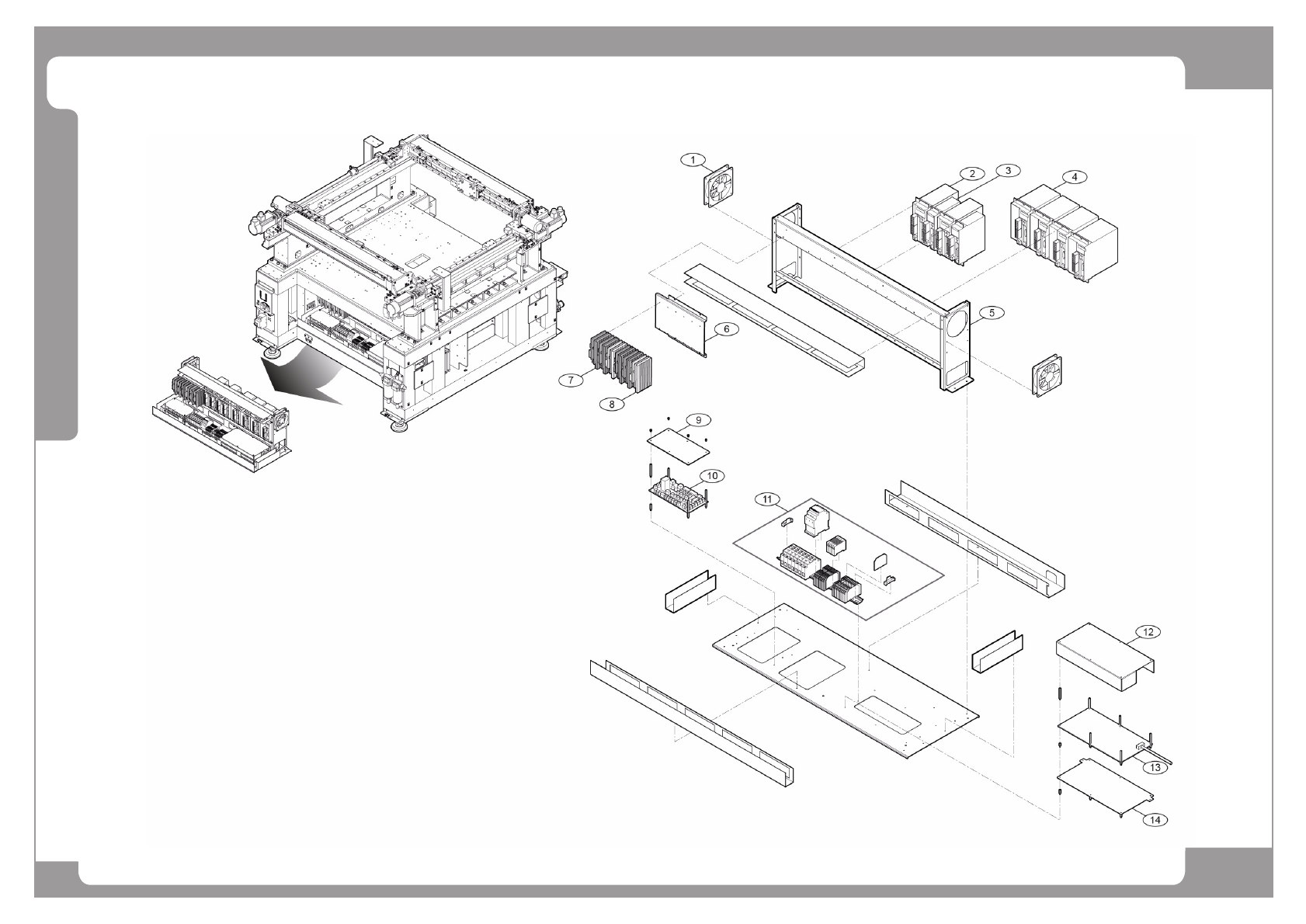 1
2
3
4
5
6
7
8
9
10
11
12
13
14