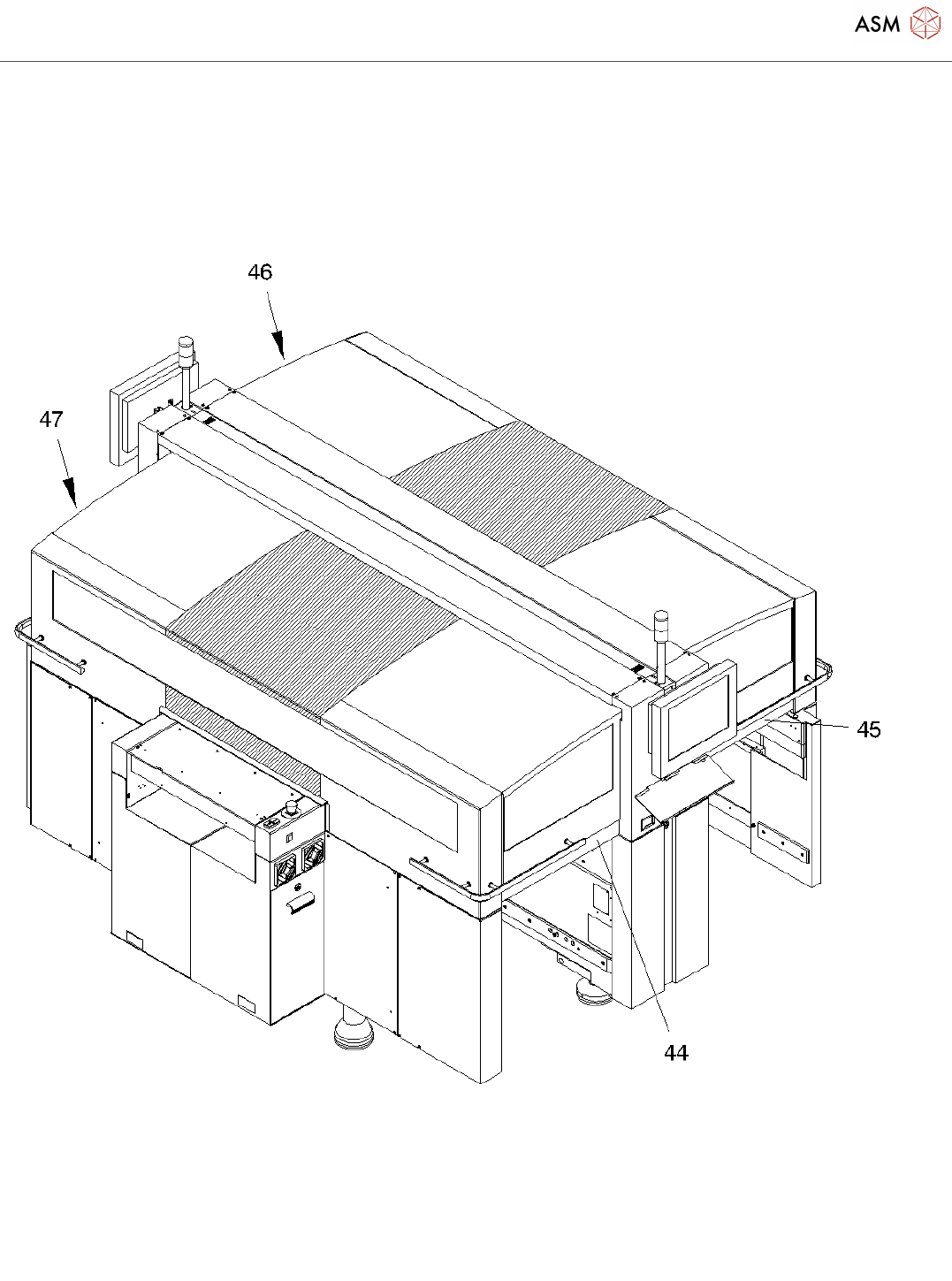 ASM

46

47

45

44