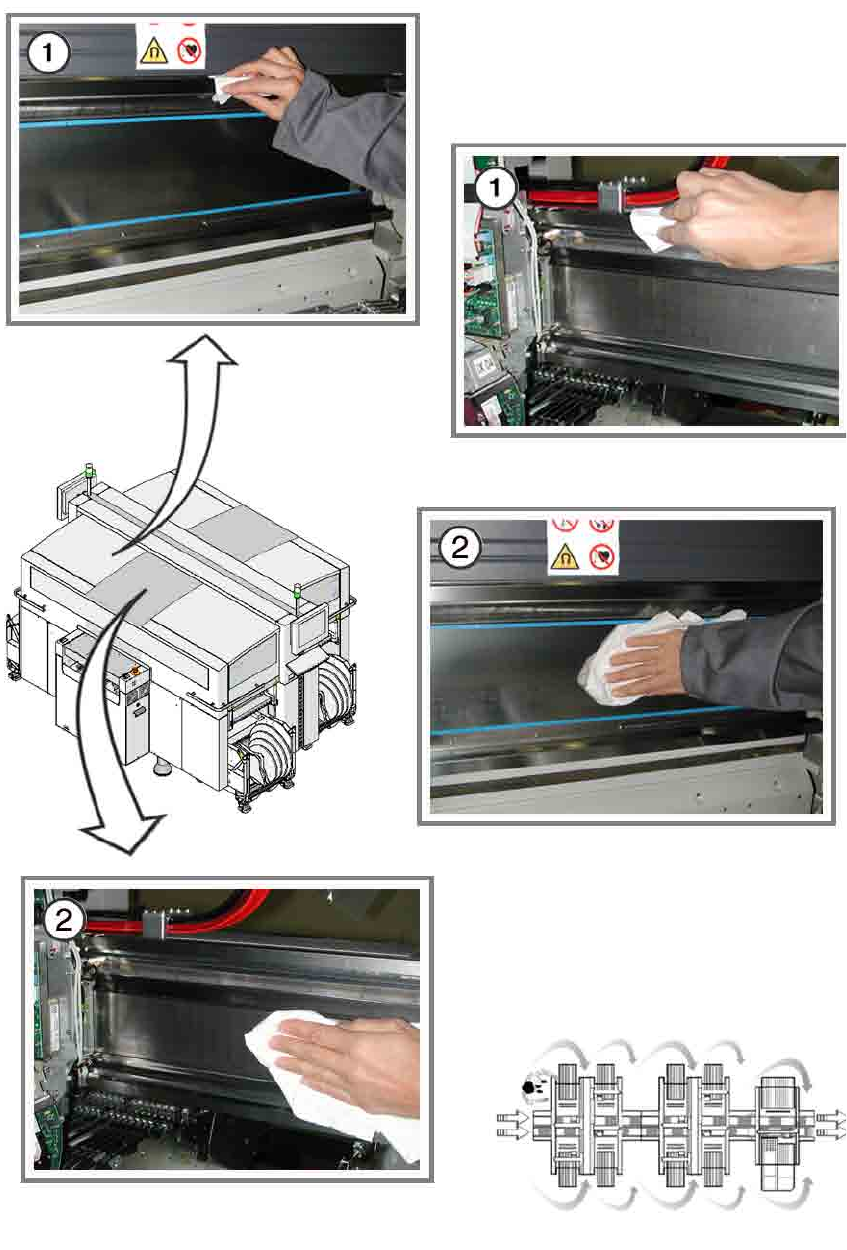 1

1

2

2