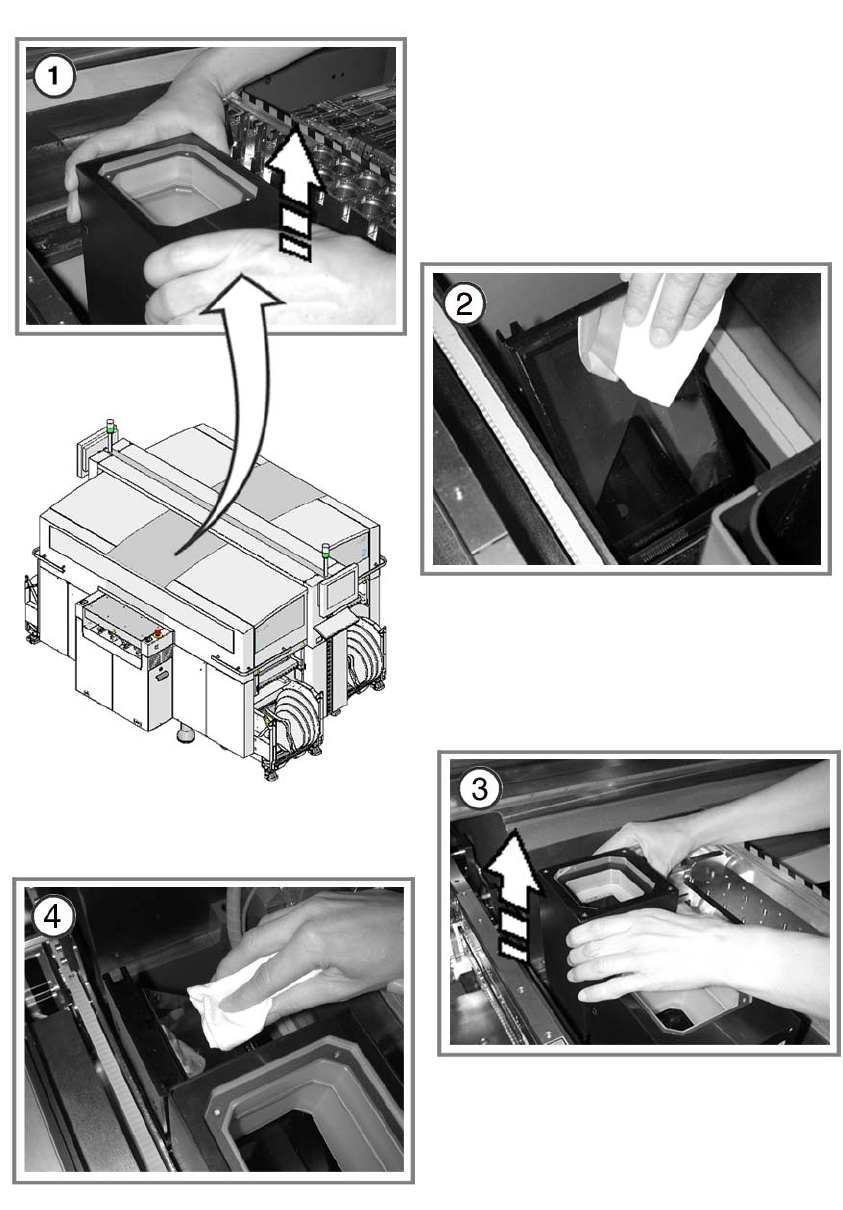 1

2

3

4