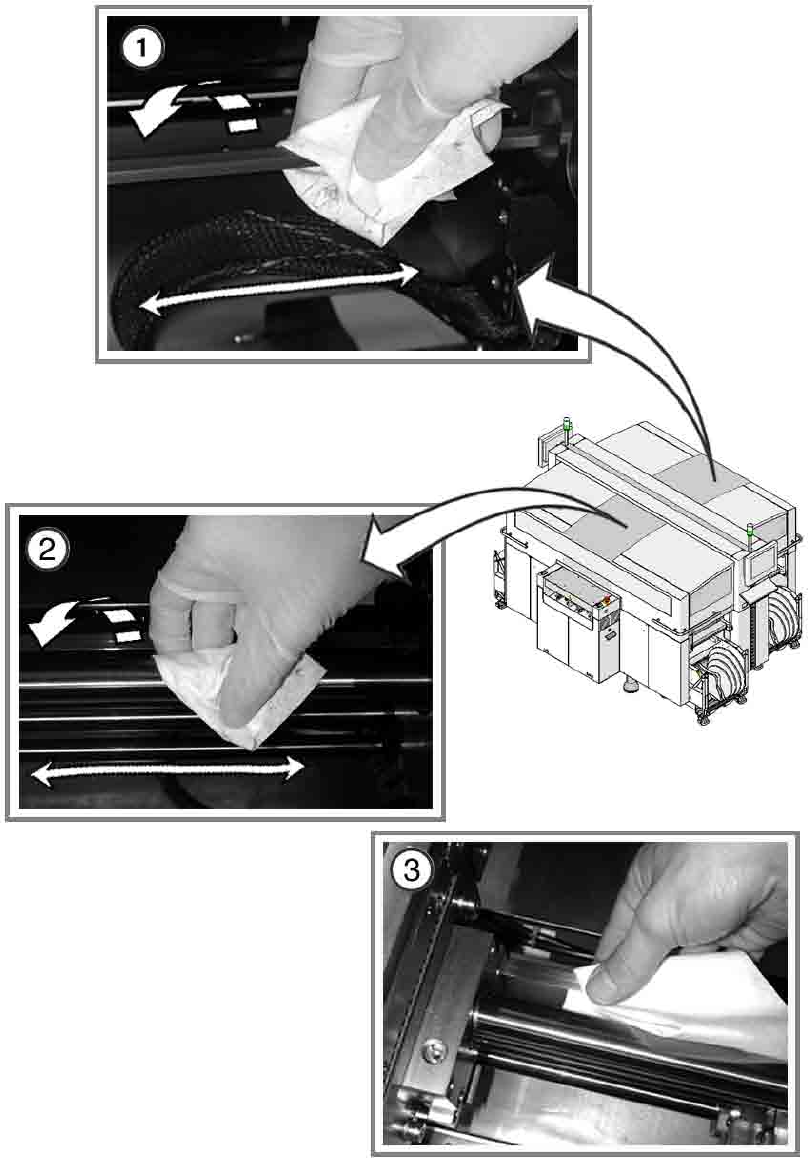 1

2

3