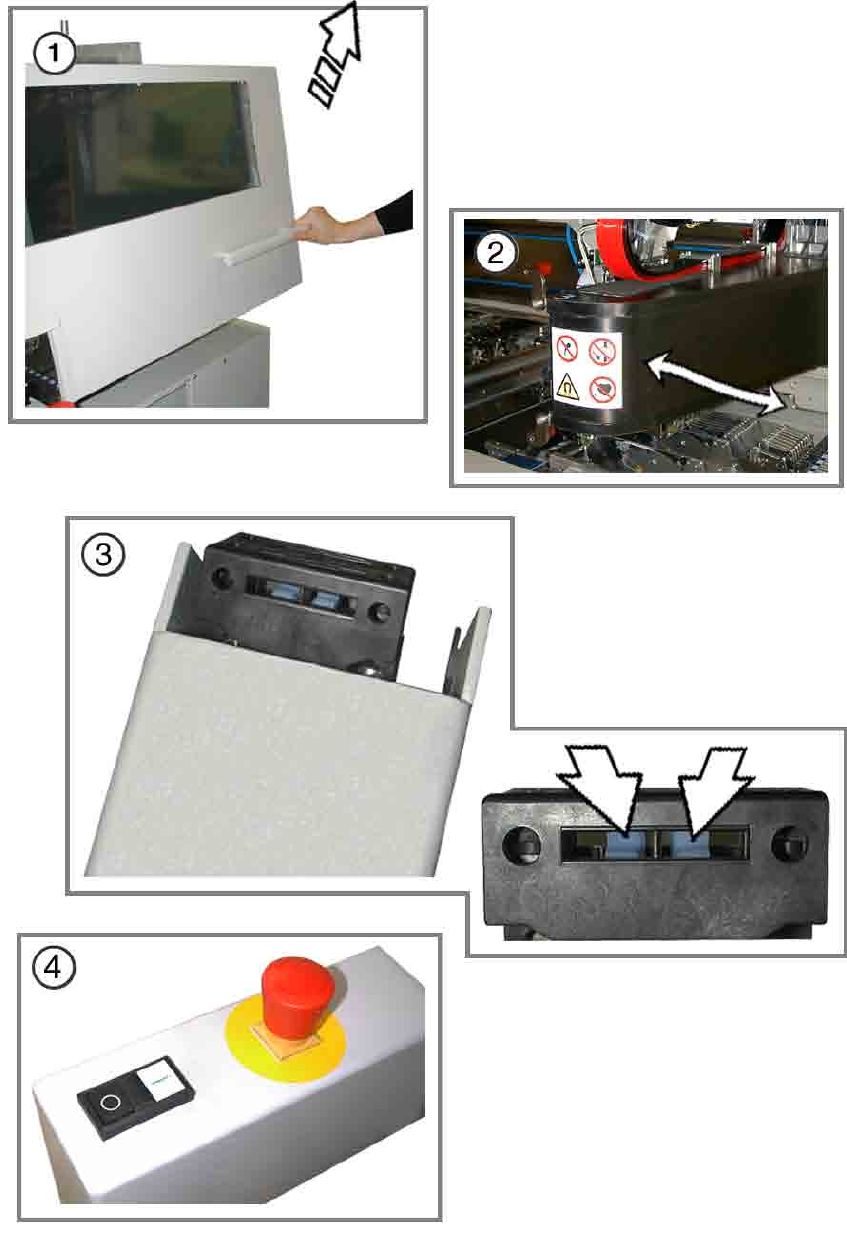 1

2

3

4