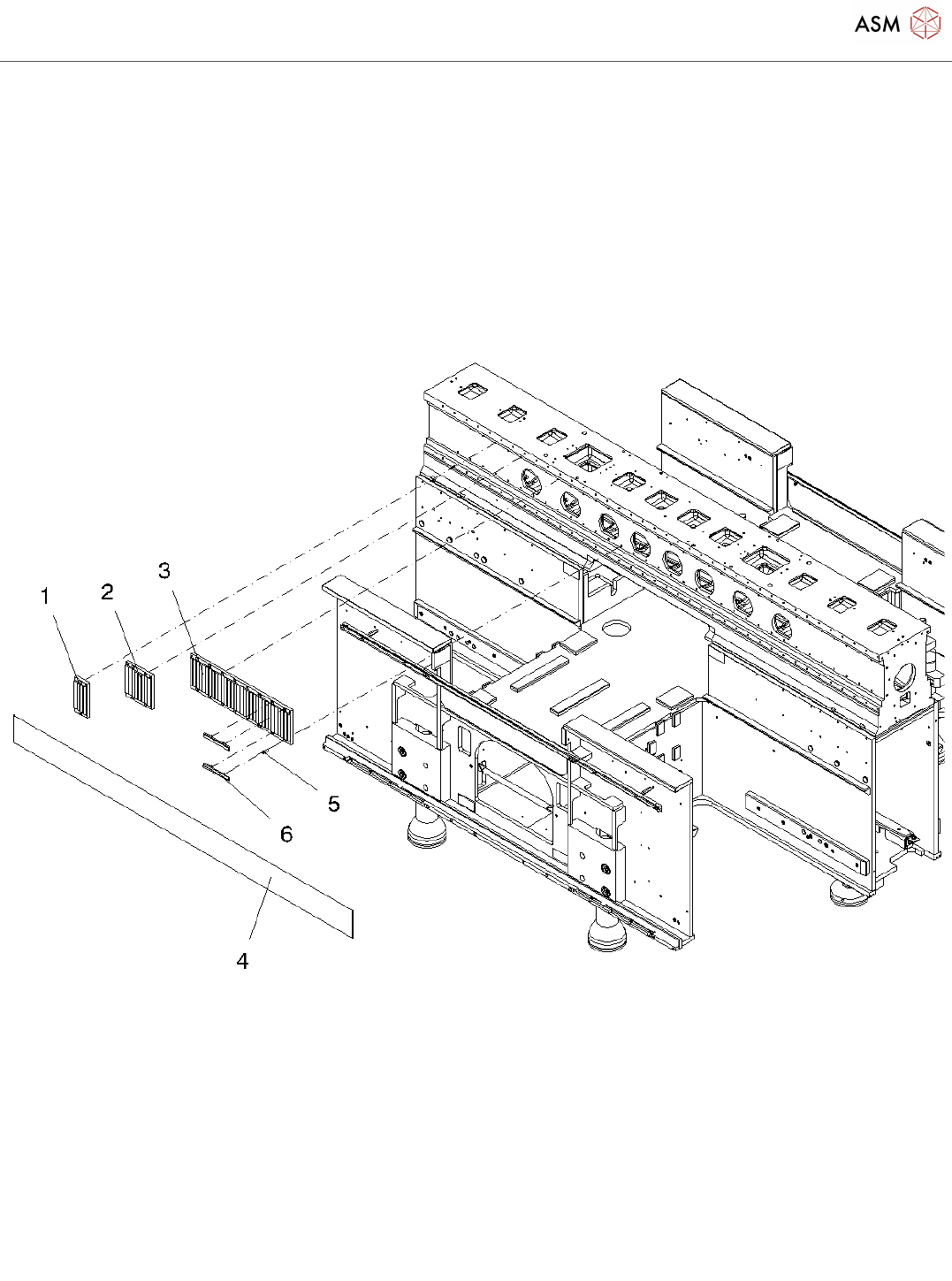 ASM

1
2
3
5
6
4