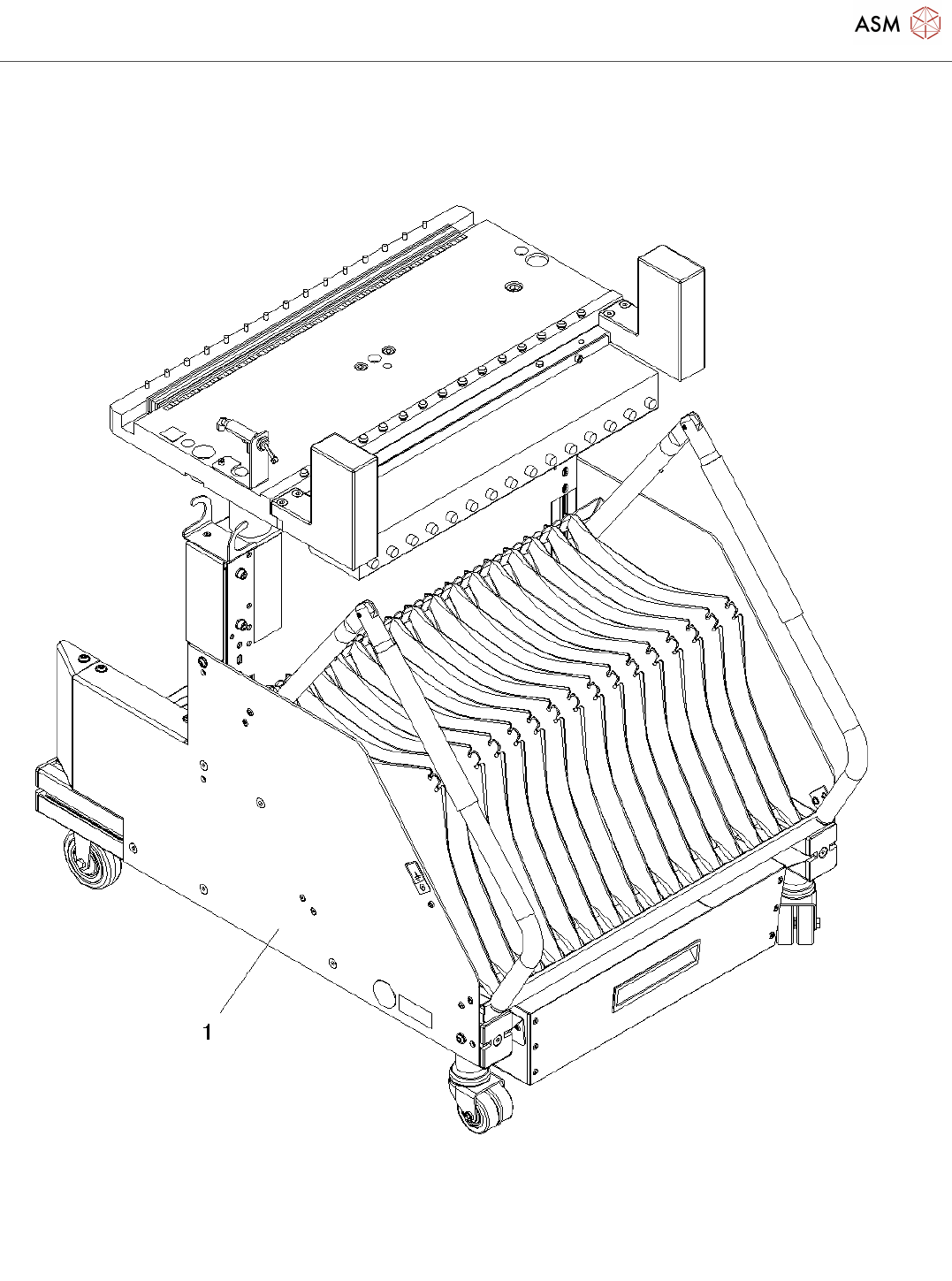 ASM

1