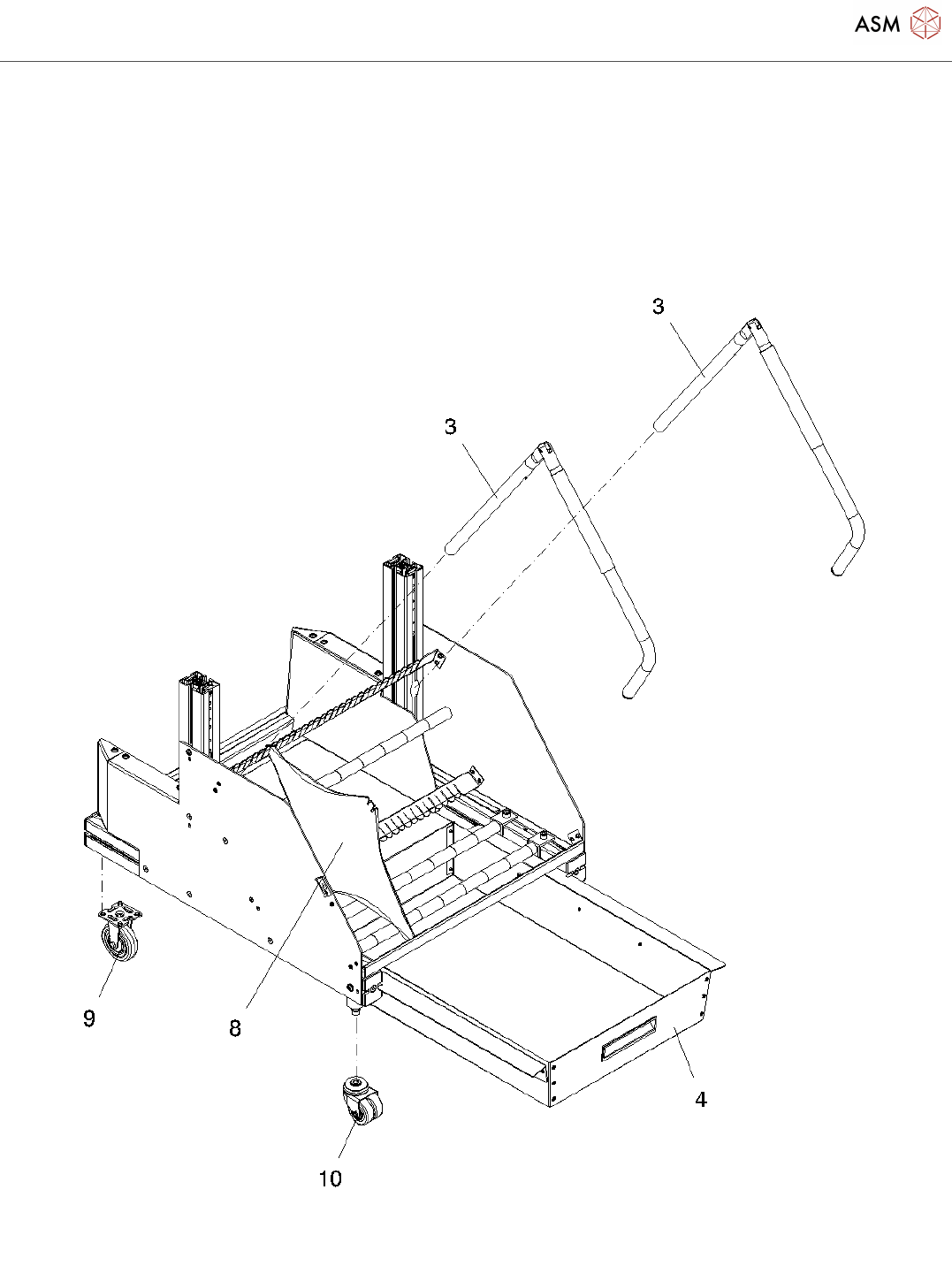 ASM

3

3

9

8

4

10