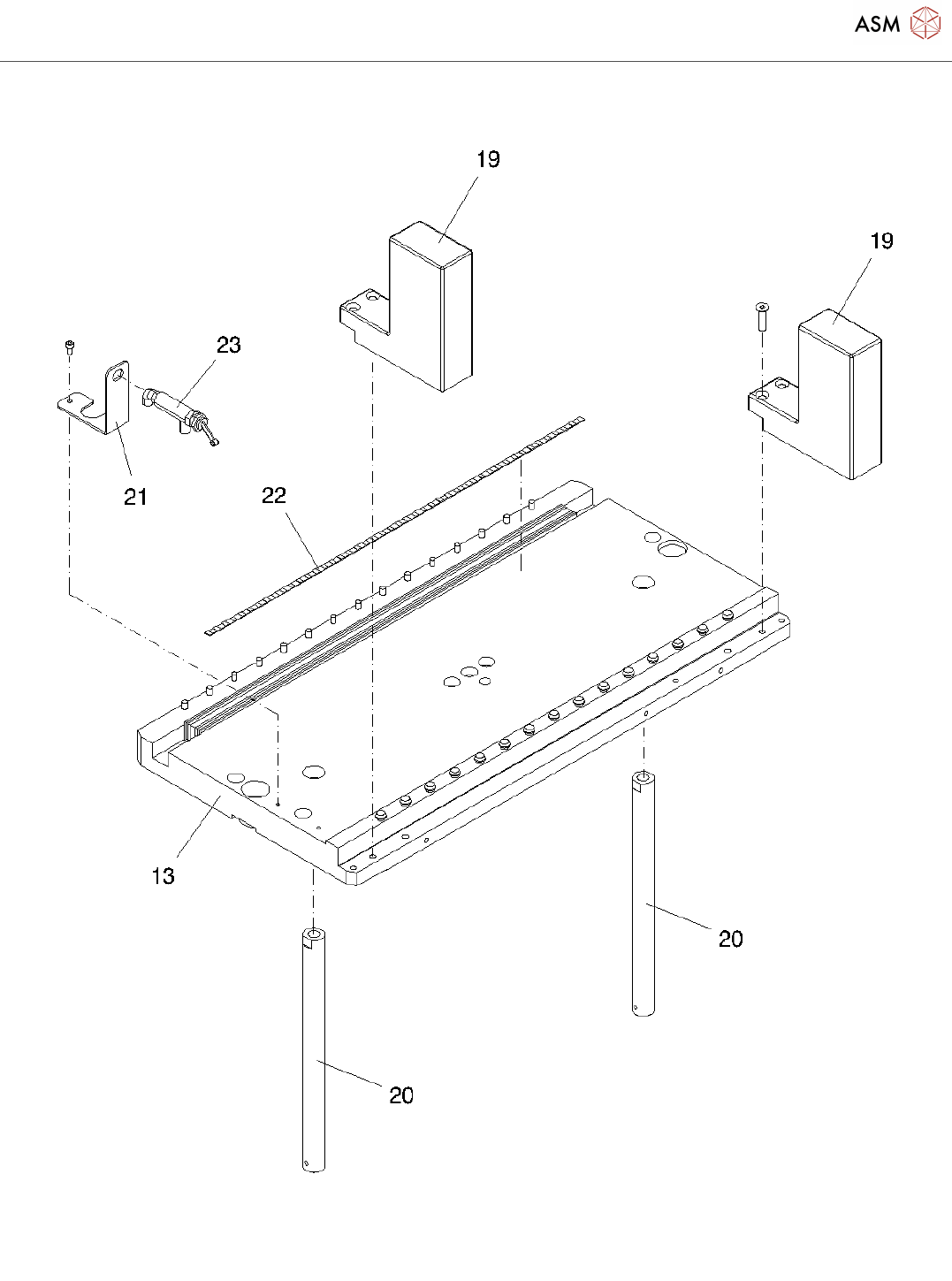 ASM

19

19

23

21

22

13

20

20