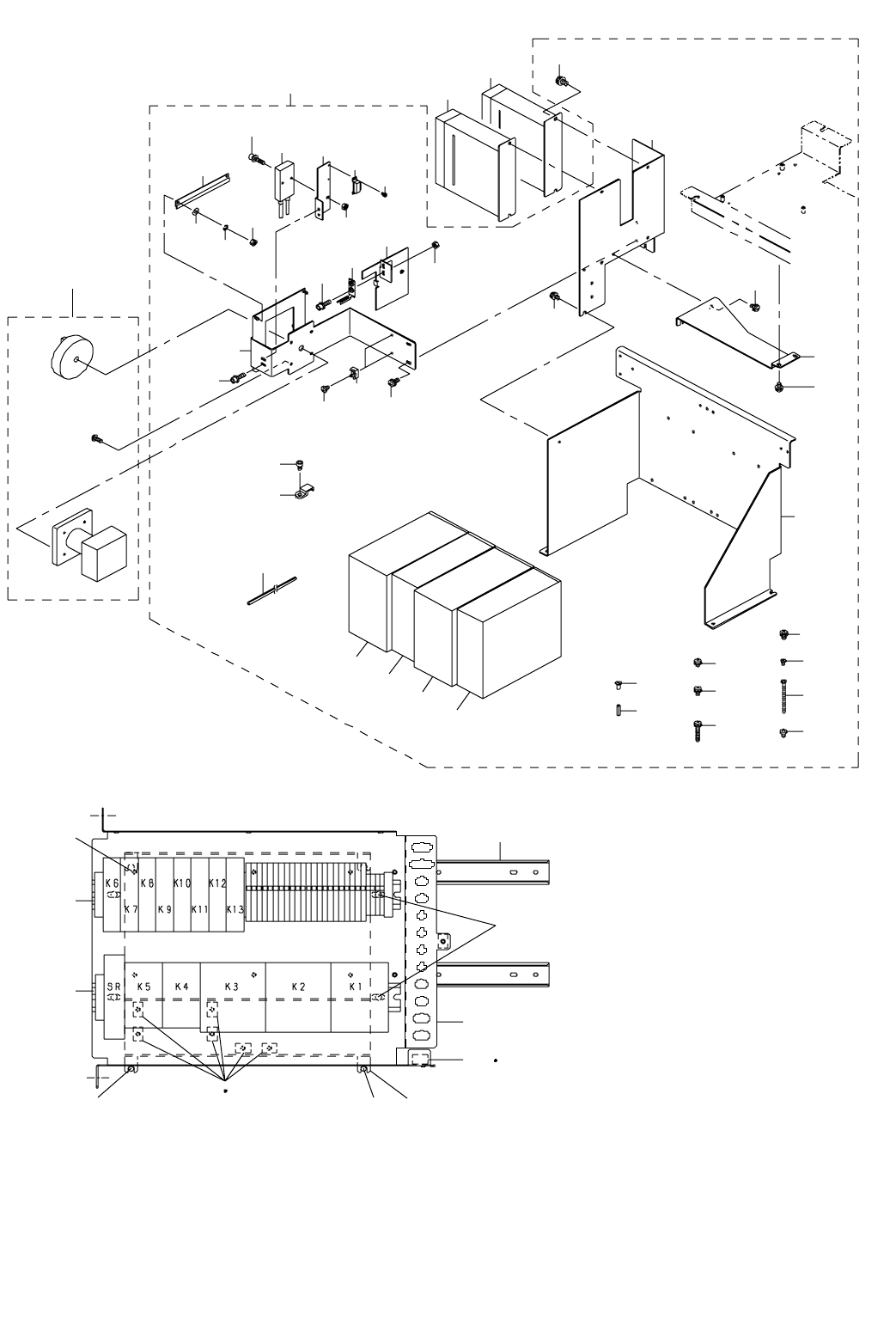 K6
K8
K10
K12
K7
K9
K11
K13
SR
K5
K4
K3
K2
K1