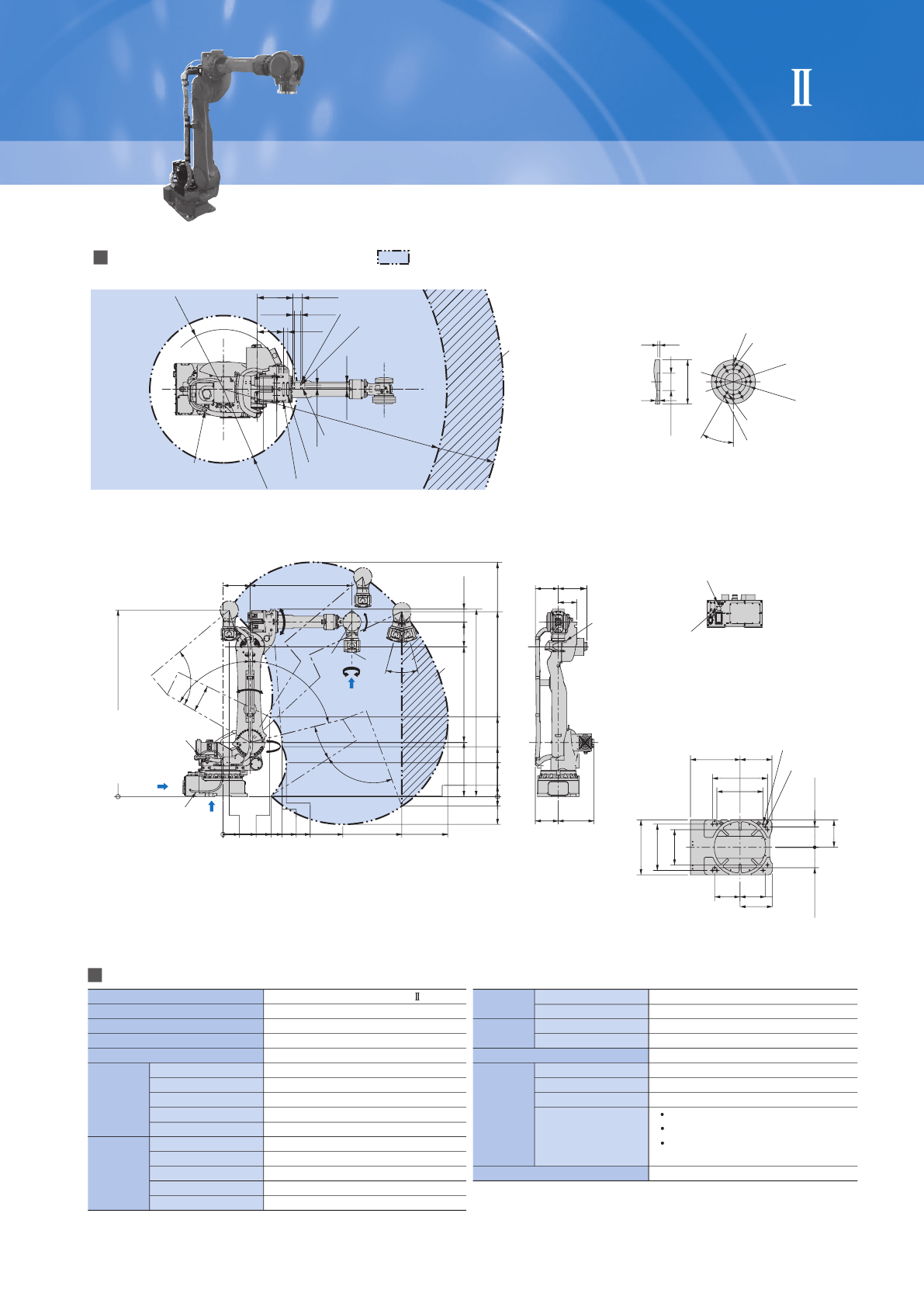 Ⅱ

Ⅱ