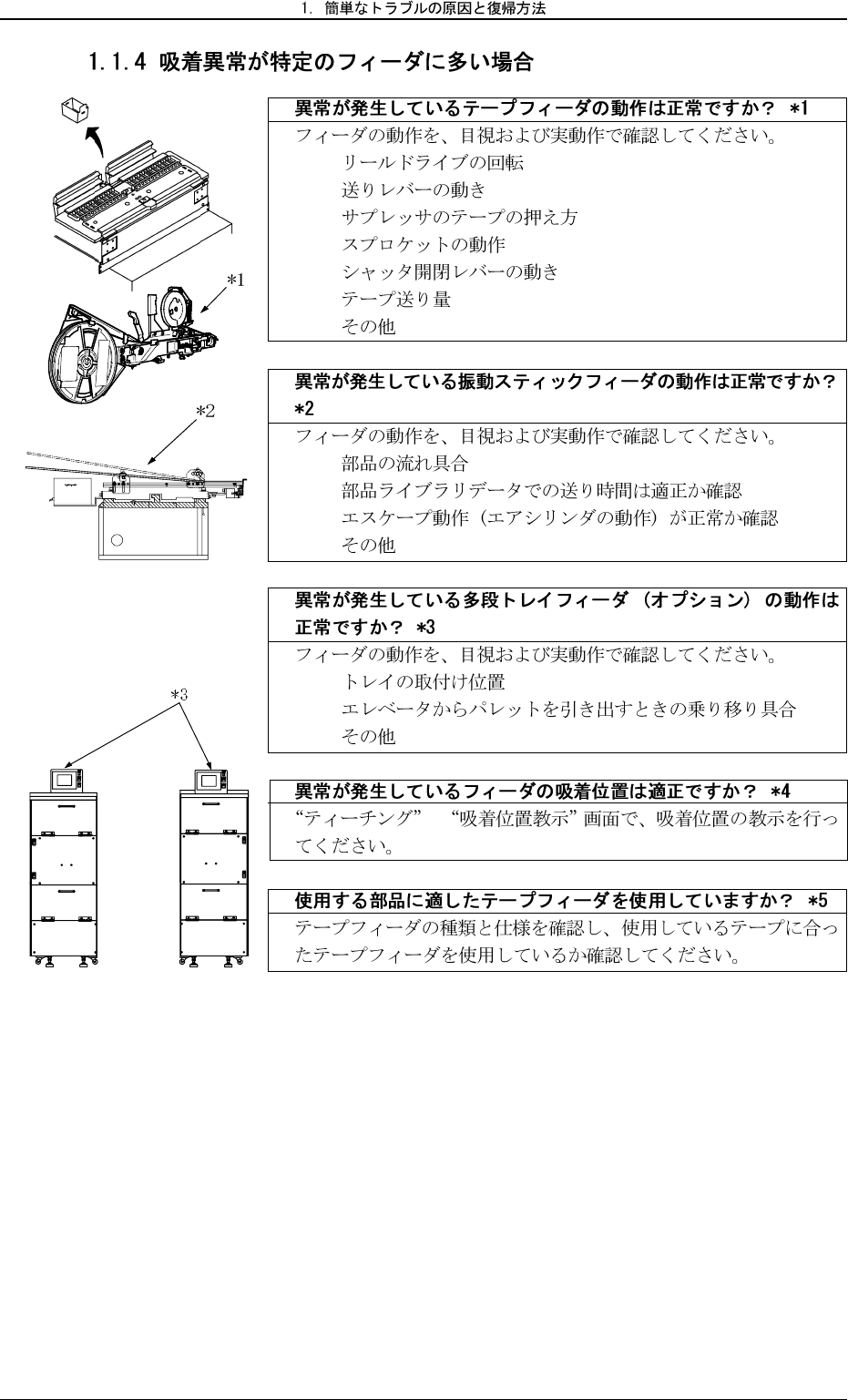 1. 簡単なトラブルの原因と復帰方法

1.1.4 吸着異常が特定のフィーダに多い場合

*1

*2

*3

異常が発生しているテープフィーダの動作は正常ですか？ *1

フィーダの動作を、目視および実動作で確認してください。
リールドライブの回転
送りレバーの動き
サプレッサのテープの押え方
スプロケットの動作
シャッタ開閉レバーの動き
テープ送り量
その他

異常が発生している振動スティックフィーダの動作は正常ですか？ *2

フィーダの動作を、目視および実動作で確認してください。
部品の流れ具合
部品ライブラリデータでの送り時間は適正か確認
エスケープ動作（エアシリンダの動作）が正常か確認
その他

異常が発生している多段トレイフィーダ（オプション）の動作は正常ですか？ *3

フィーダの動作を、目視および実動作で確認してください。
トレイの取付け位置
エレベータからパレットを引き出すときの乗り移り具合
その他

異常が発生しているフィーダの吸着位置は適正ですか？ *4

“ティーチング” “吸着位置教示”画面で、吸着位置の教示を行ってください。

使用する部品に適したテープフィーダを使用していますか？ *5

テープフィーダの種類と仕様を確認し、使用しているテープに合ったテープフィーダを使用しているか確認してください。