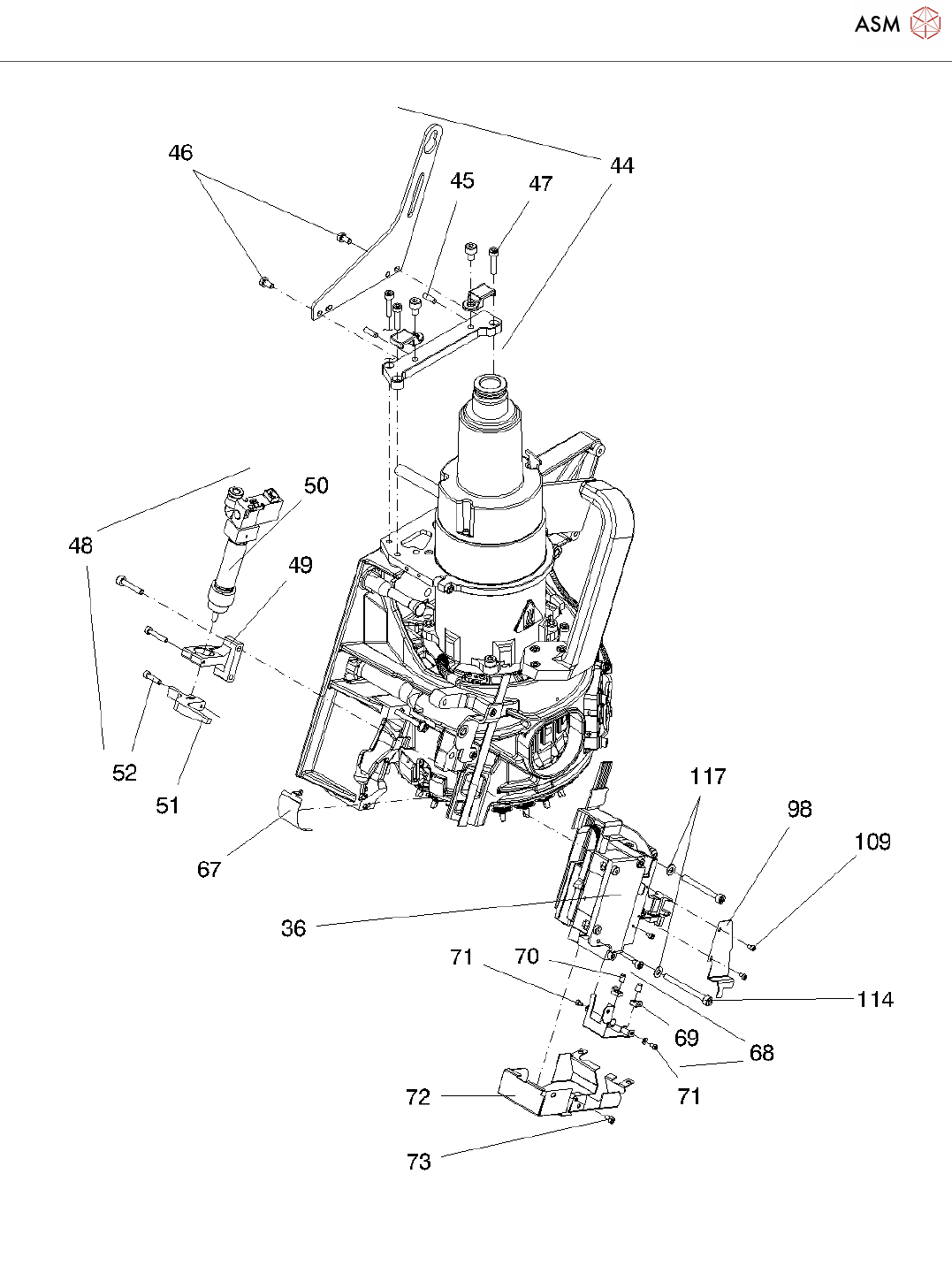 ASM

46
45
47
44
50
48
49
52
51
67
117
98
109
36
71
70
114
69
68
71
72
73