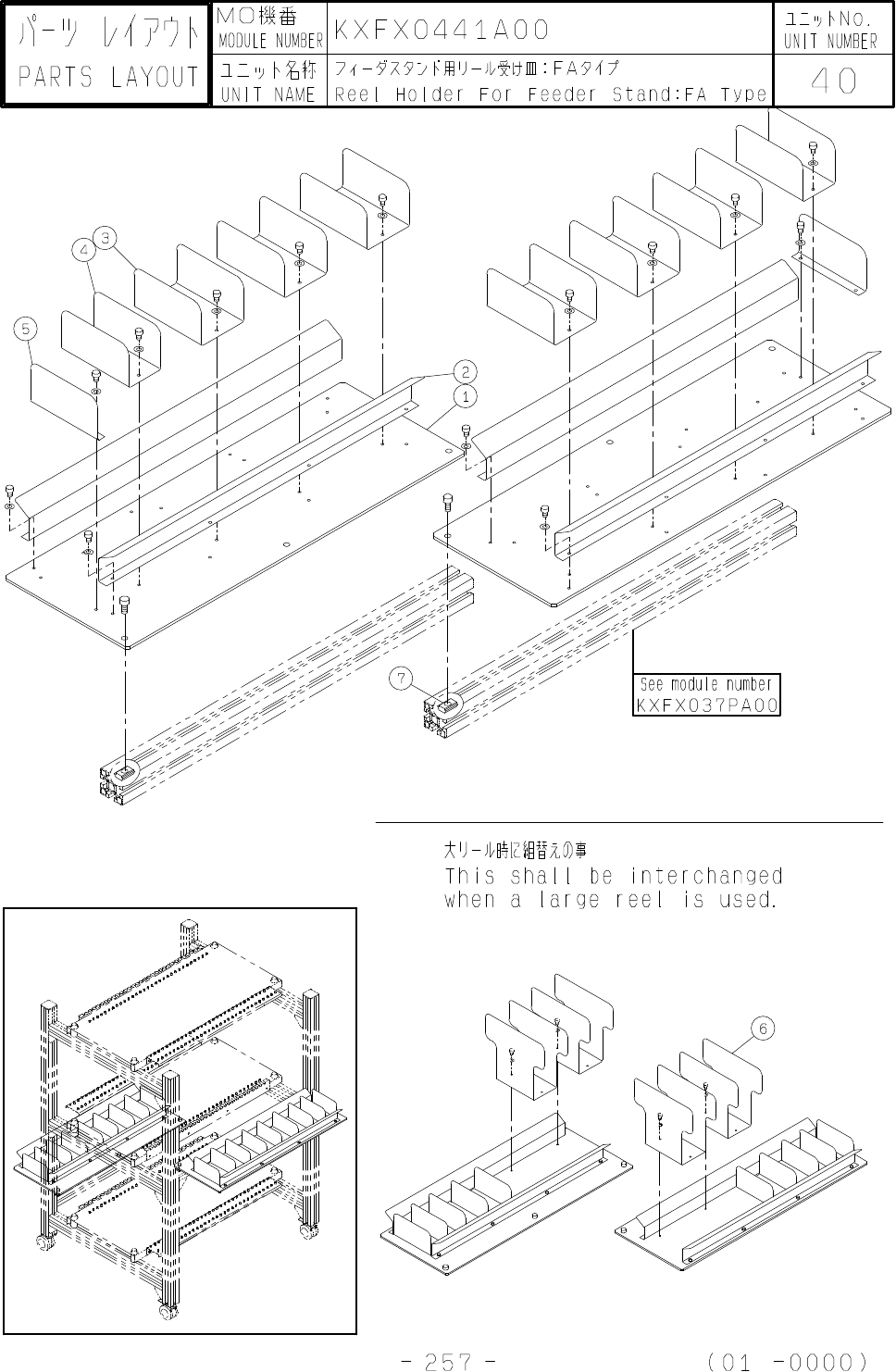 パーツ レイアウト
PARTS LAYOUT

| MO機番 MODULE NUMBER | KXFX0441A00 | ユニットNO. UNIT NUMBER |
|---|---|---|
| ユニット名称 UNIT NAME | フィーダスタンド用リール受け皿：FAタイプ Reel Holder For Feeder Stand:FA Type | 40 |

4
3
5
2
1
7
See module number KXFX037PA00

大リール時に組替えの事
This shall be interchanged when a large reel is used.

6

- 257 -
(01 -0000)