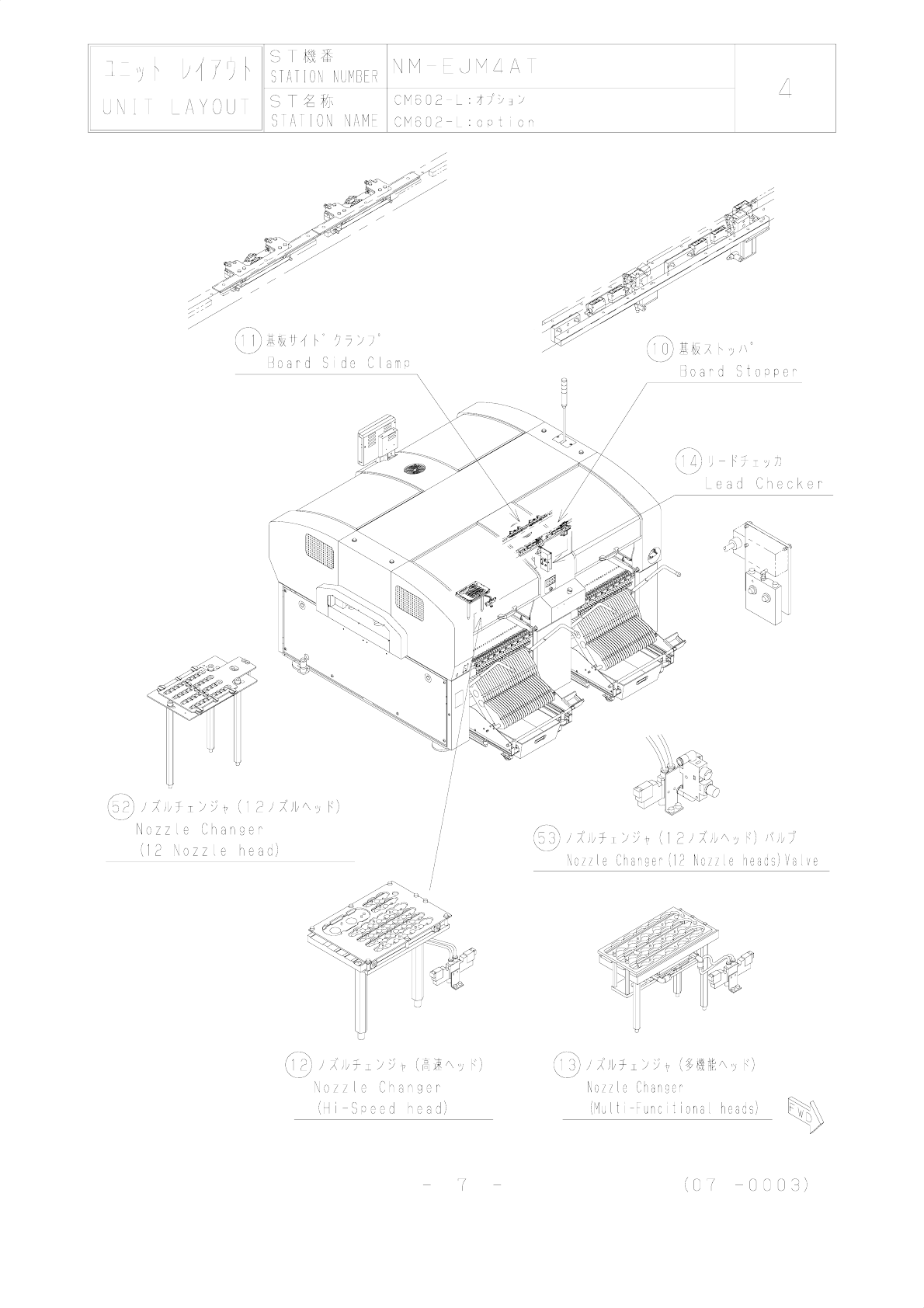 | ユニット レイアウト UNIT LAYOUT | ST機番 STATION NUMBER | NM-EJM4AT | 4 |
|---|---|---|---|
| | ST名称 STATION NAME | CM602-L:オプション CM602-L:option | |

11 基板サイドクランプ
Board Side Clamp

10 基板ストッパ
Board Stopper

14 リードチェッカ
Lead Checker

52 ノズルチェンジャ(12ノズルヘッド)
Nozzle Changer
(12 Nozzle head)

53 ノズルチェンジャ(12ノズルヘッド)バルブ
Nozzle Changer(12 Nozzle heads)Valve

12 ノズルチェンジャ(高速ヘッド)
Nozzle Changer
(Hi-Speed head)

13 ノズルチェンジャ(多機能ヘッド)
Nozzle Changer
(Multi-Funcitional heads)

FWD

- 7 -

(07 -0003)