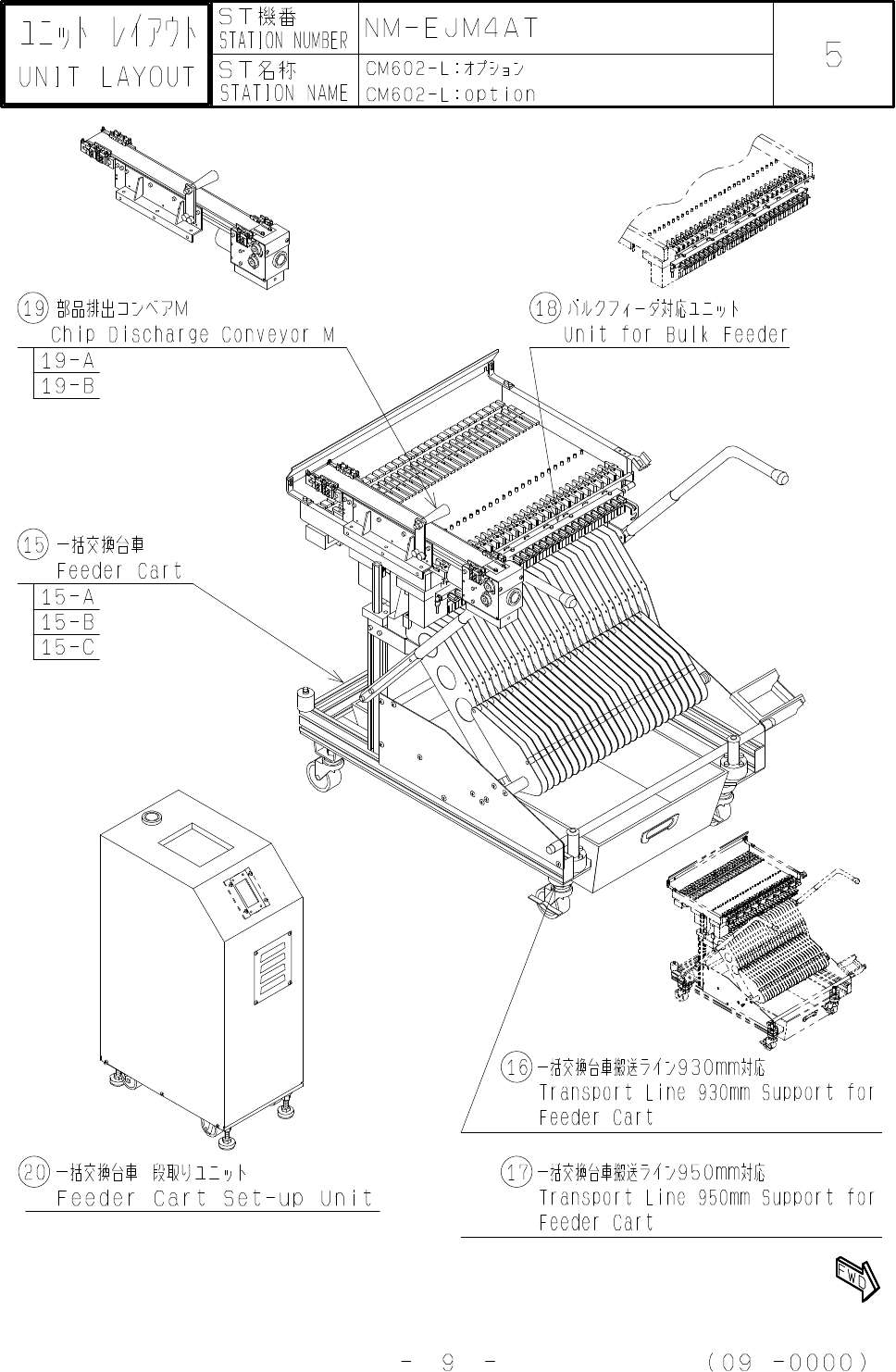 | ユニット レイアウト UNIT LAYOUT | ST機番 STATION NUMBER | NM-EJM4AT | 5 |
|---|---|---|---|
| | ST名称 STATION NAME | CM602-L:オプション CM602-L:option | |

19 部品排出コンベアM
Chip Discharge Conveyor M

19-A
19-B

18 バルクフィーダ対応ユニット
Unit for Bulk Feeder

15 一括交換台車
Feeder Cart

15-A
15-B
15-C

16 一括交換台車搬送ライン930mm対応
Transport Line 930mm Support for Feeder Cart

20 一括交換台車 段取りユニット
Feeder Cart Set-up Unit

17 一括交換台車搬送ライン950mm対応
Transport Line 950mm Support for Feeder Cart

FWD

- 9 -

(09 -0000)