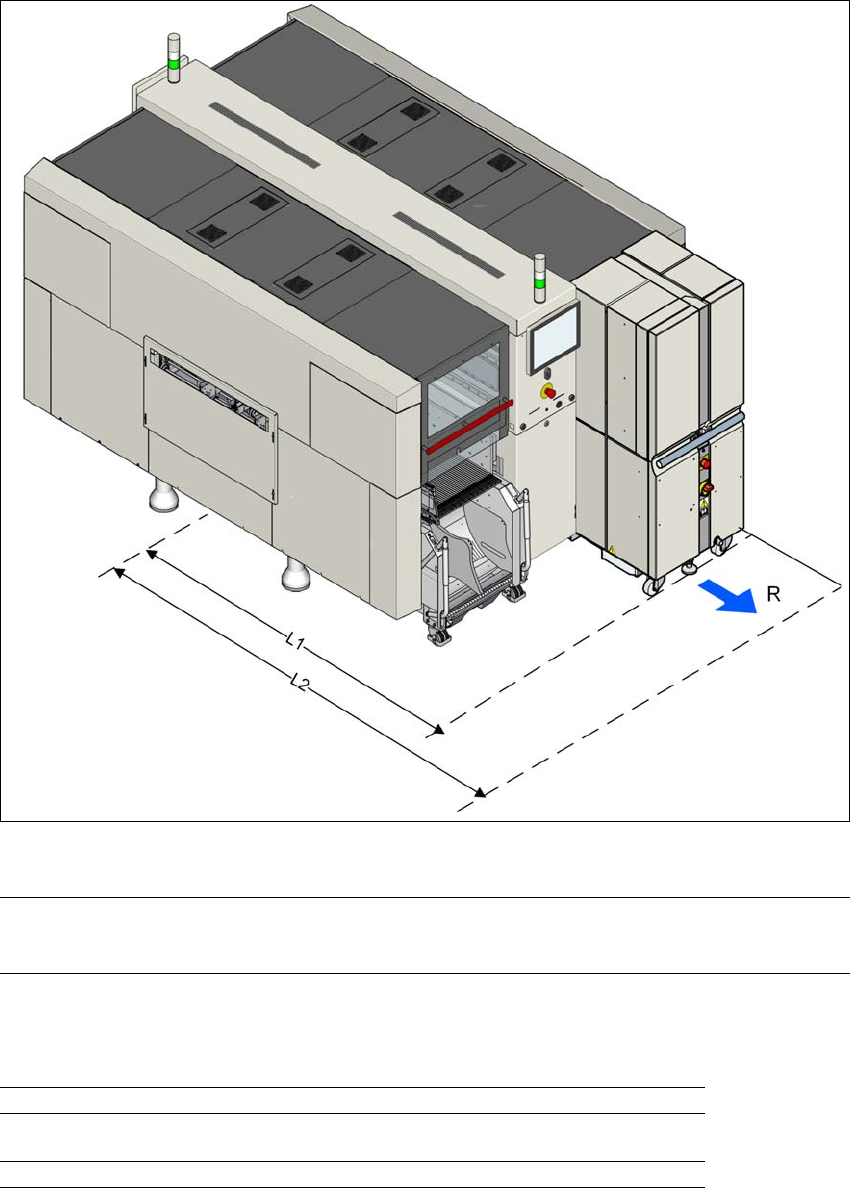 R

L1

L2