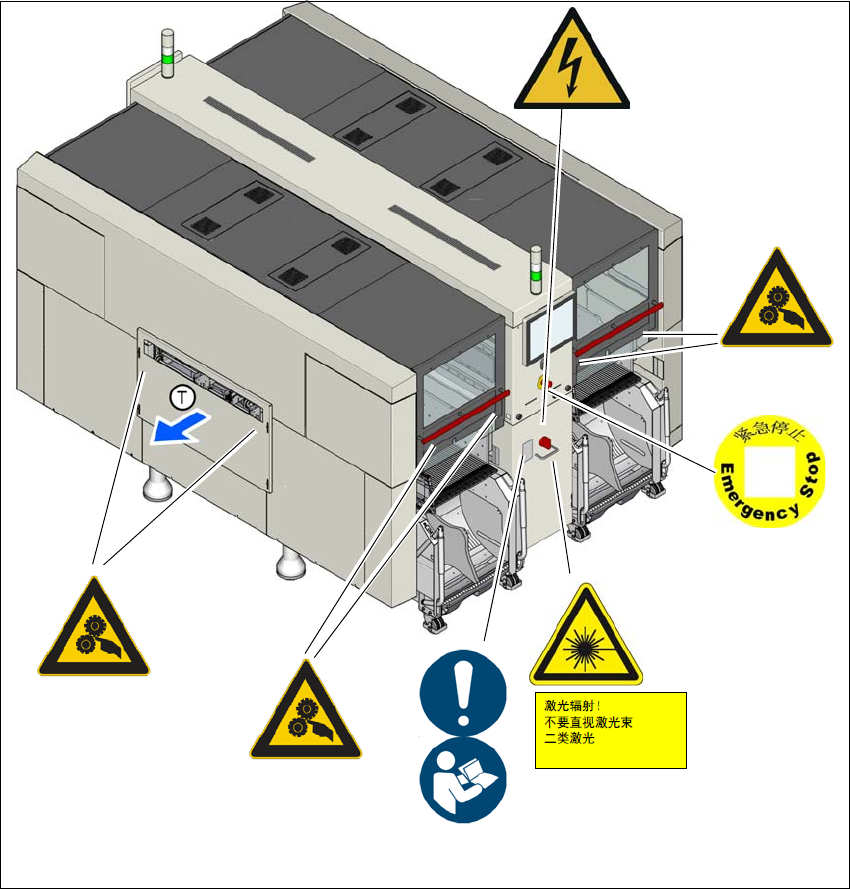 T

紧急停止
Emergency Stop

激光辐射！
不要直视激光束
二类激光