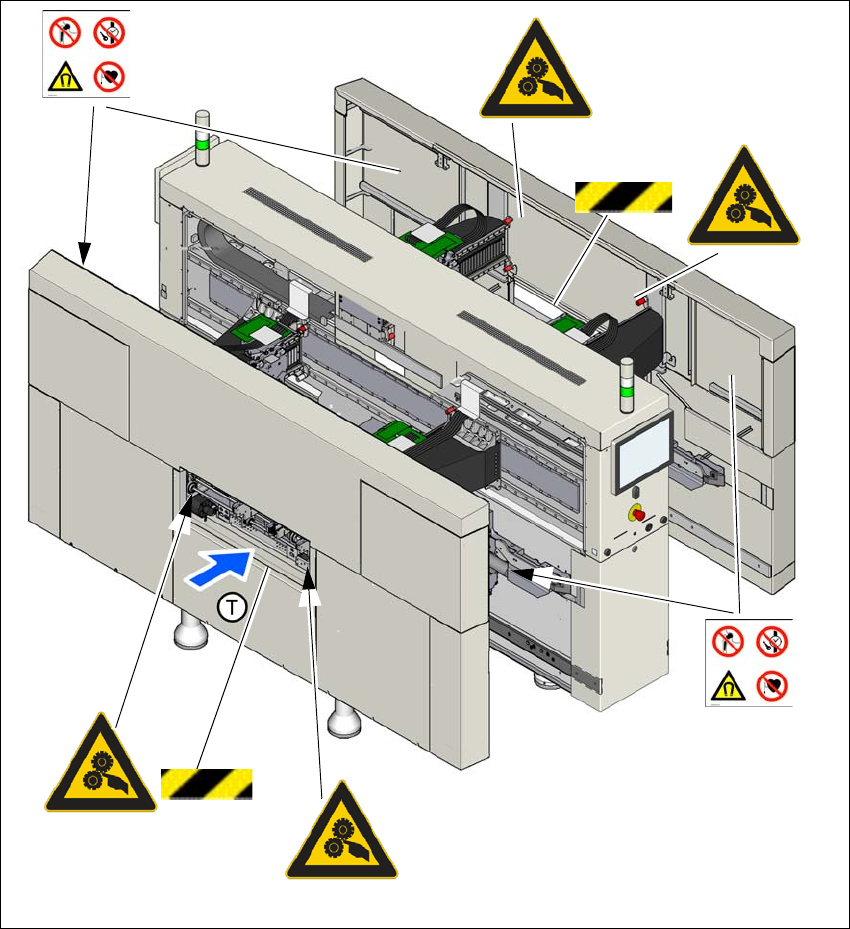 T