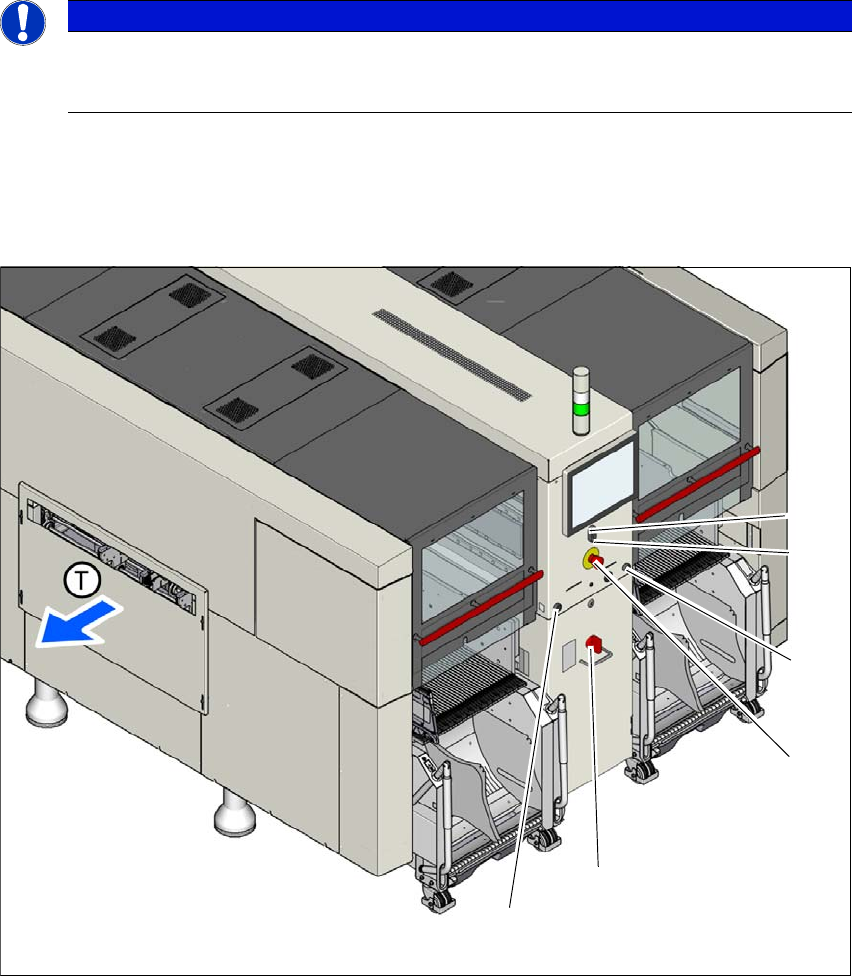 T