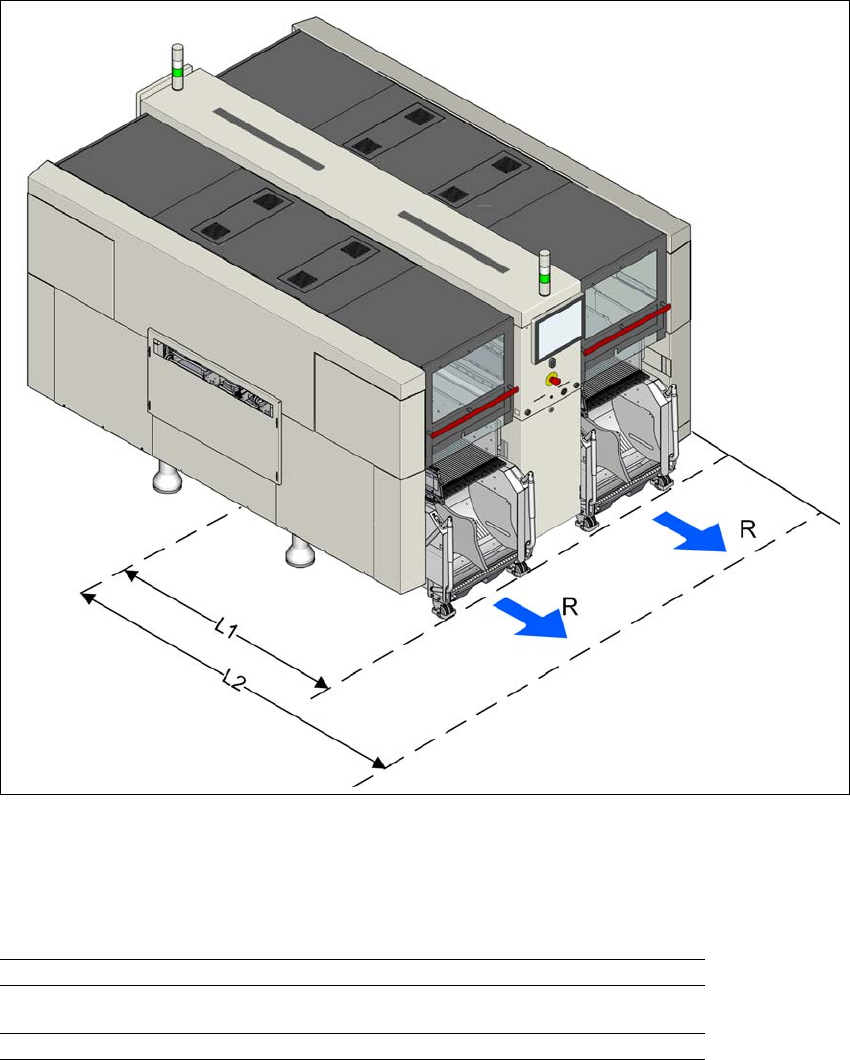 R

R

L1

L2