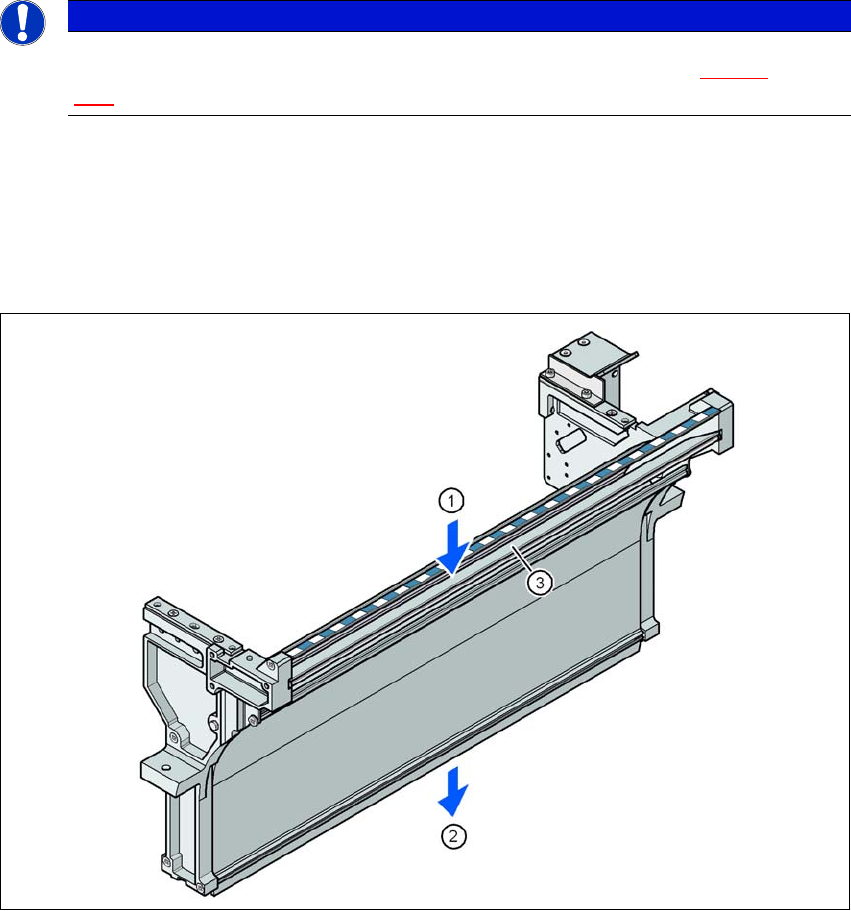 ①

③

②