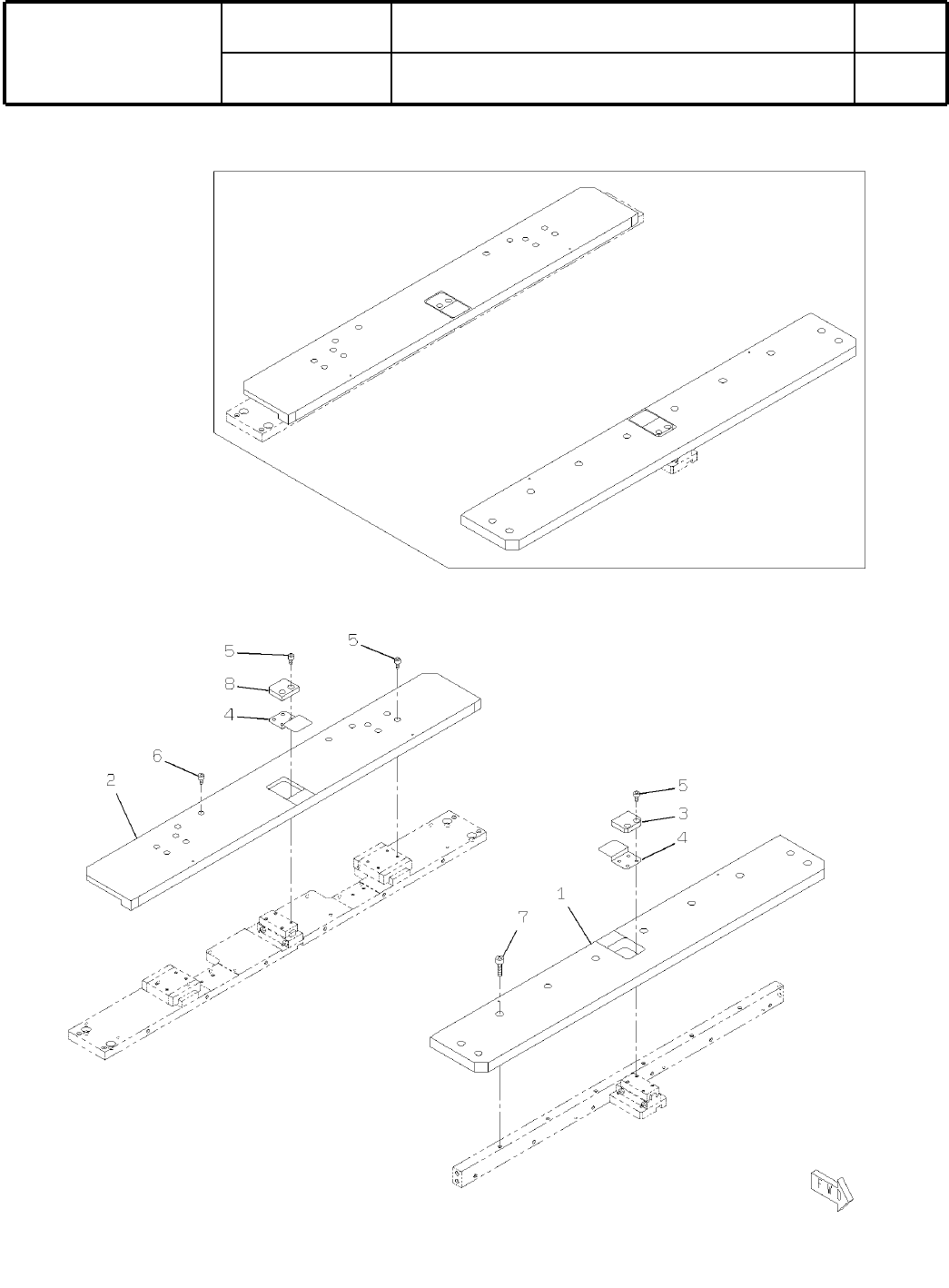 5

5

8

4

6

2

5

3

4

1

7

FWD