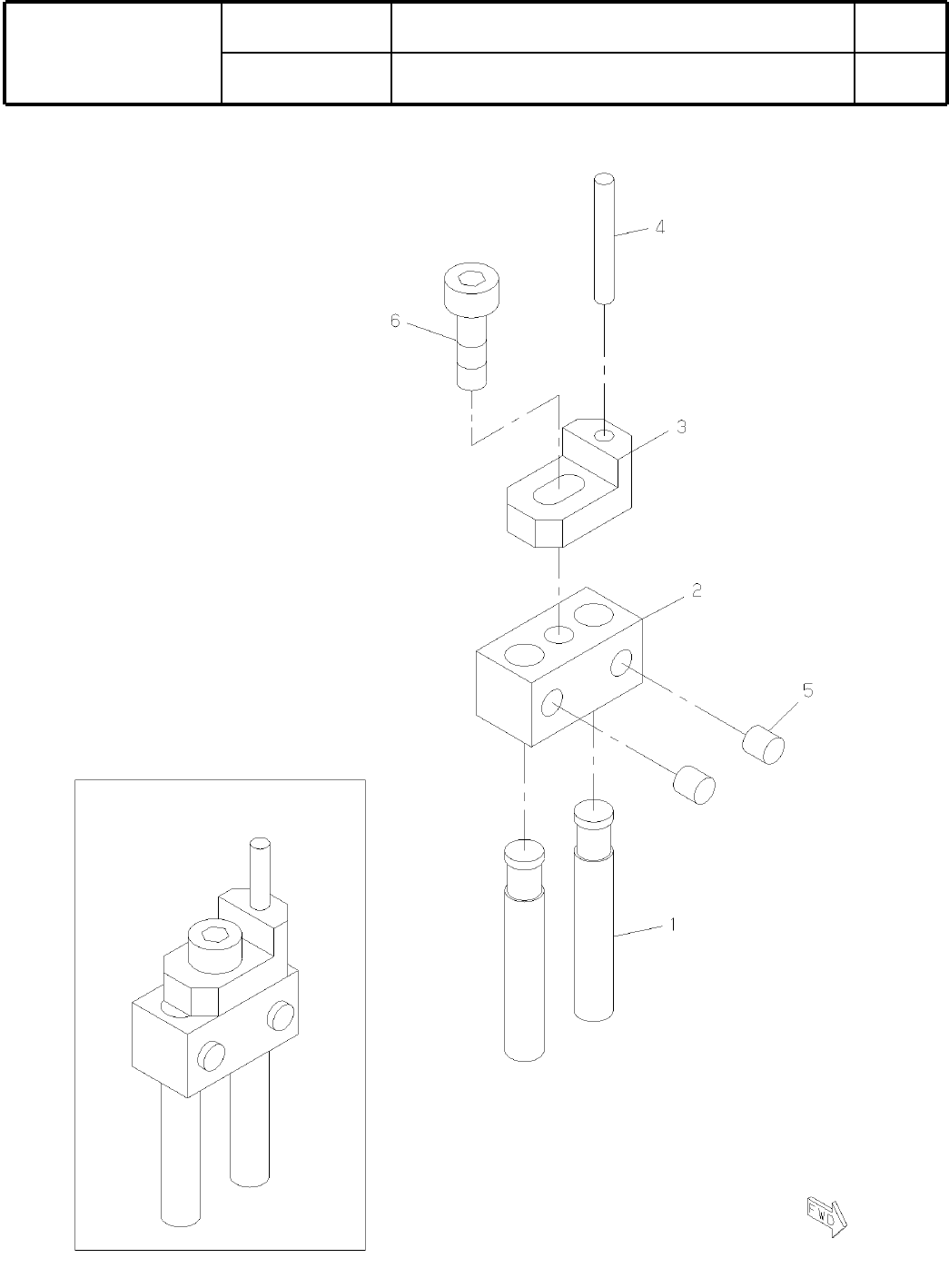 4

6

3

2

5

1

FWD